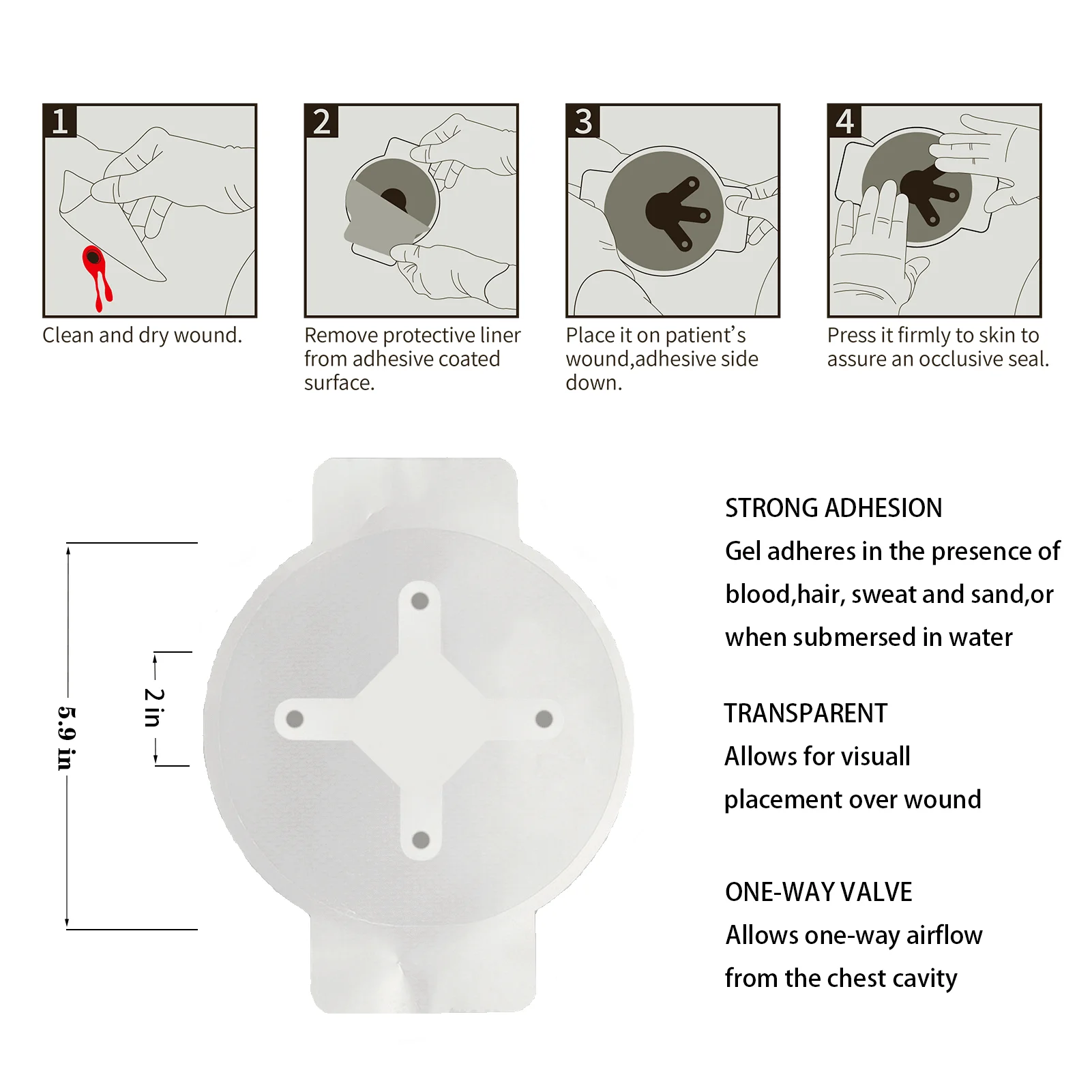 1

Clean and dry wound.

2

Remove protective liner from adhesive coated surface.

3

Place it on patient's wound,adhesive side down.

4

Press it firmly to skin to assure an occlusive seal.

5.9 in

2 in

STRONG ADHESION

Gel adheres in the presence of blood,hair, sweat and sand,or when submersed in water

TRANSPARENT

Allows for visuall placement over wound

ONE-WAY VALVE

Allows one-way airflow from the chest cavity