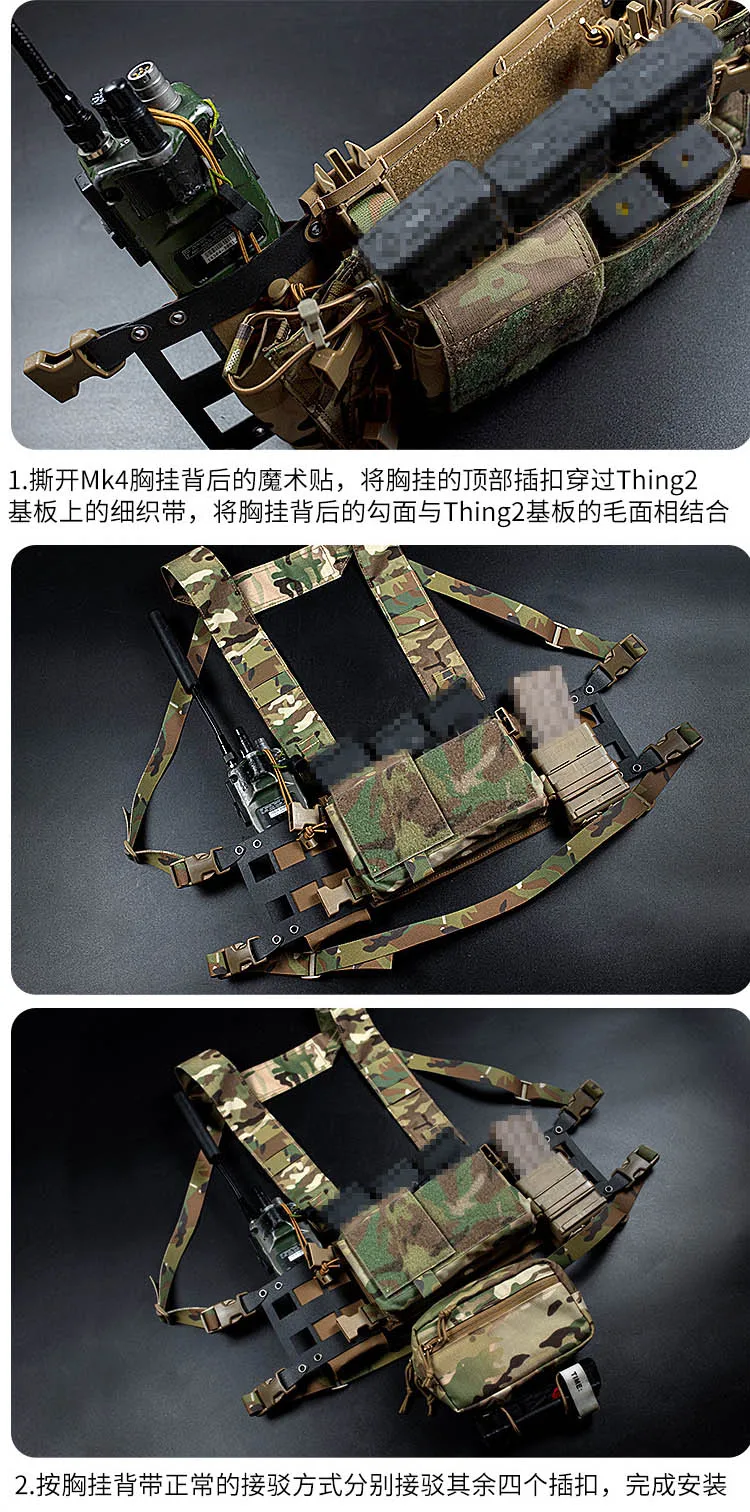 1.撕开Mk4胸挂背后的魔术贴，将胸挂的顶部插扣穿过Thing2基板上的细织带，将胸挂背后的勾面与Thing2基板的毛面相结合

2.按胸挂背带正常的接驳方式分别接驳其余四个插扣，完成安装