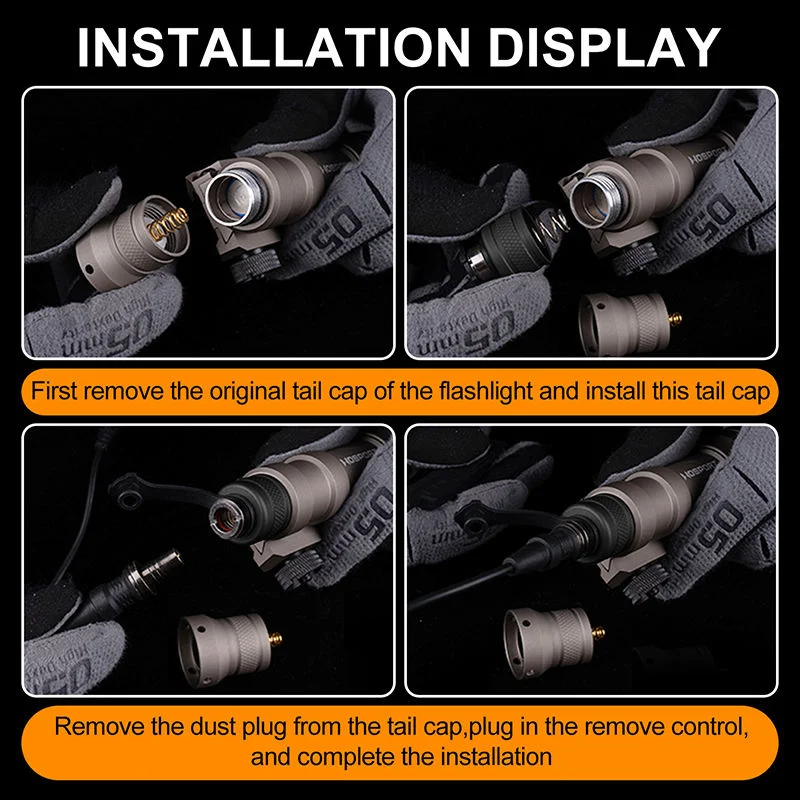 INSTALLATION DISPLAY

First remove the original tail cap of the flashlight and install this tail cap

Remove the dust plug from the tail cap,plug in the remove control, and complete the installation