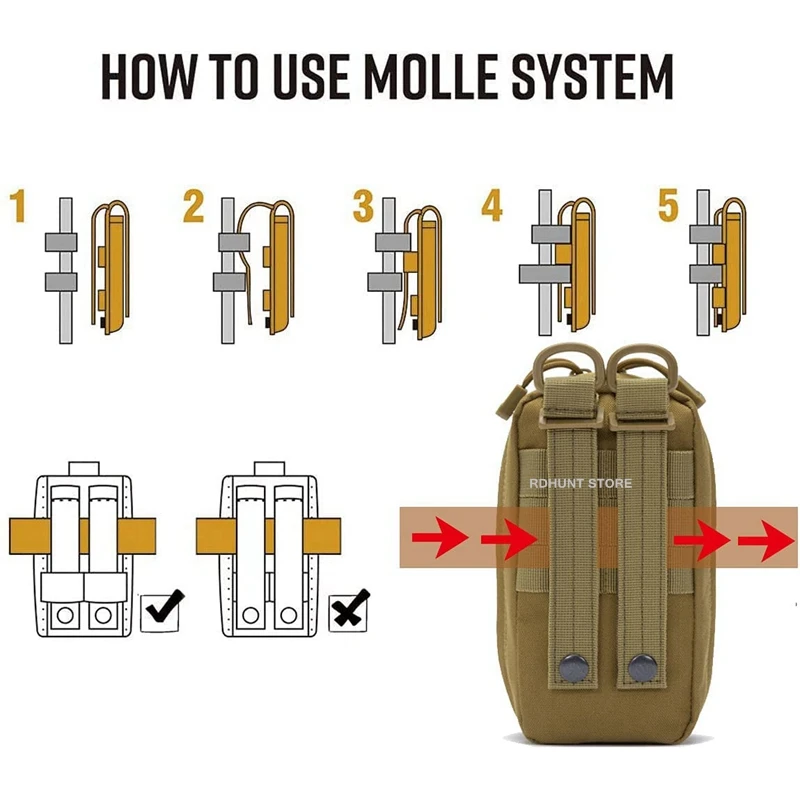 HOW TO USE MOLLE SYSTEM

1

2

3

4

5

RDHUNT STORE