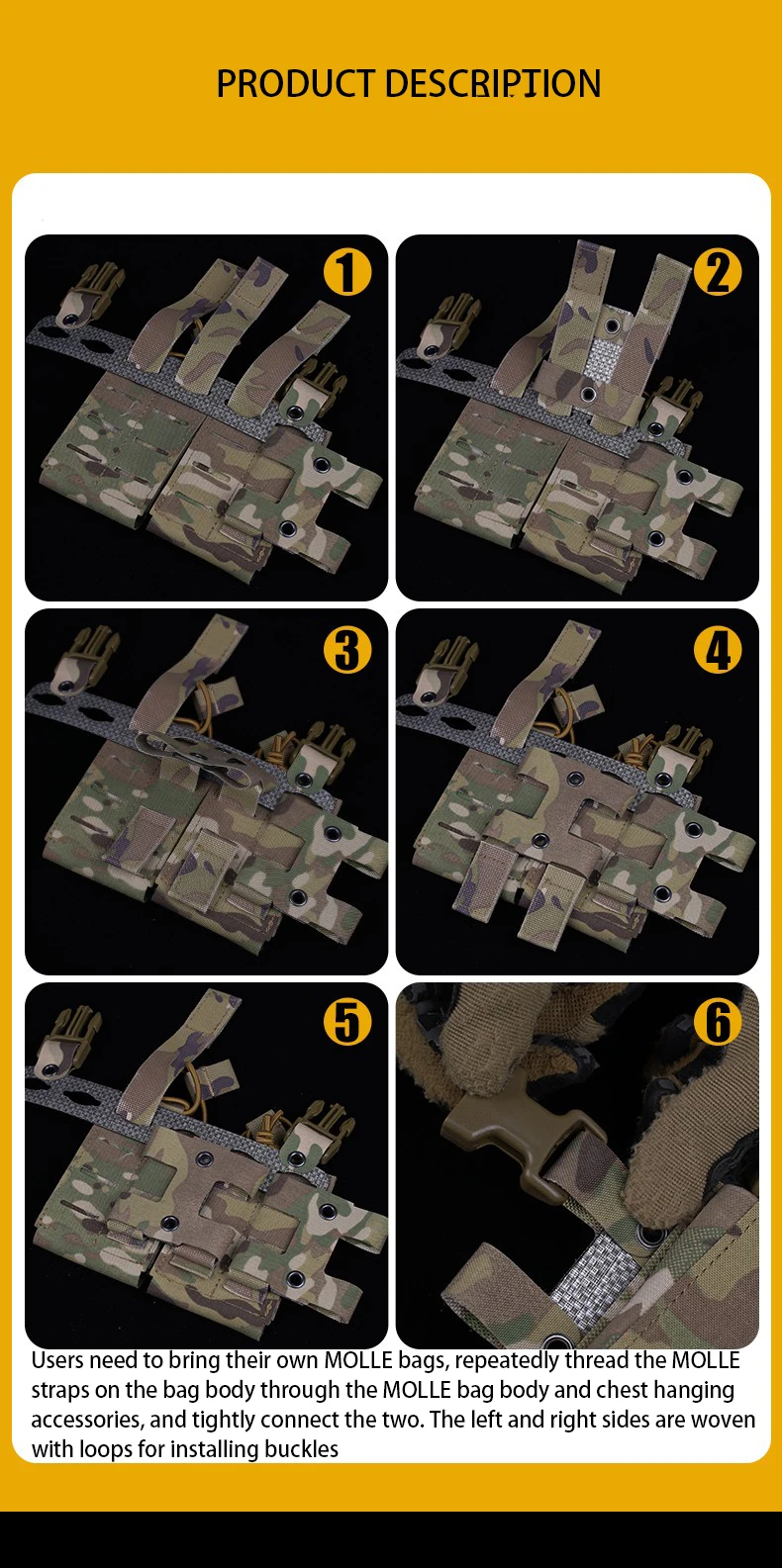 PRODUCT DESCRIPTION

1

2

3

4

5

6

Users need to bring their own MOLLE bags, repeatedly thread the MOLLE straps on the bag body through the MOLLE bag body and chest hanging accessories, and tightly connect the two. The left and right sides are woven with loops for installing buckles