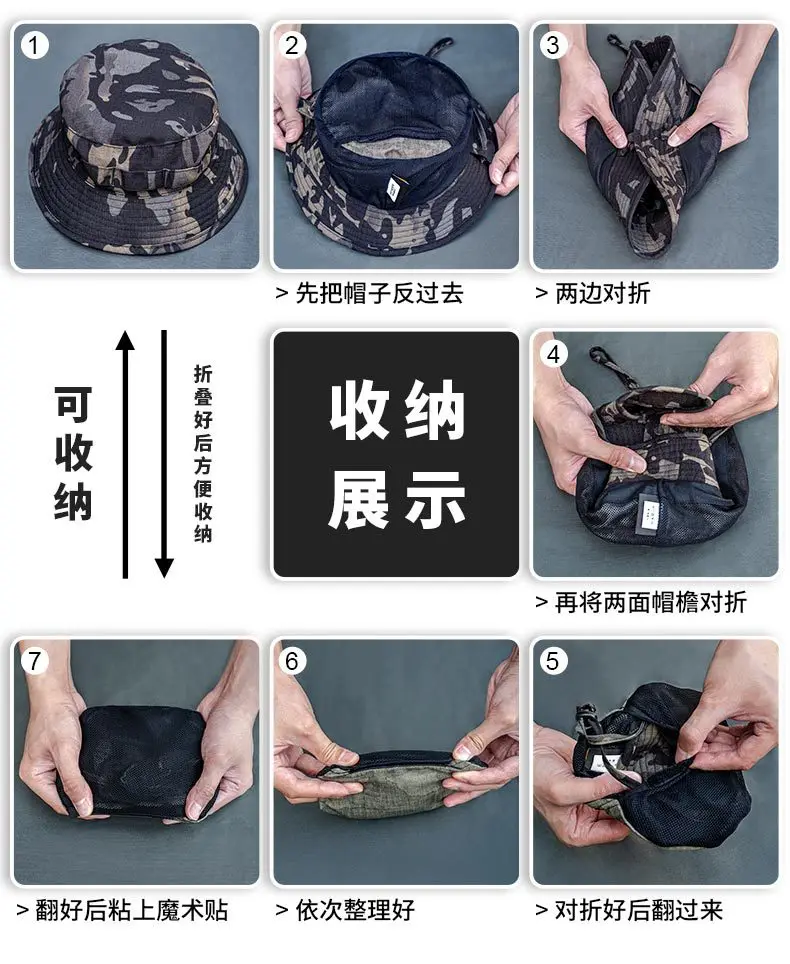 1

2

> 先把帽子反过去

3

> 两边对折

可收纳

折叠好后方便收纳

收纳展示

4

> 再将两面帽檐对折

7

> 翻好后粘上魔术贴

6

> 依次整理好

5

> 对折好后翻过来