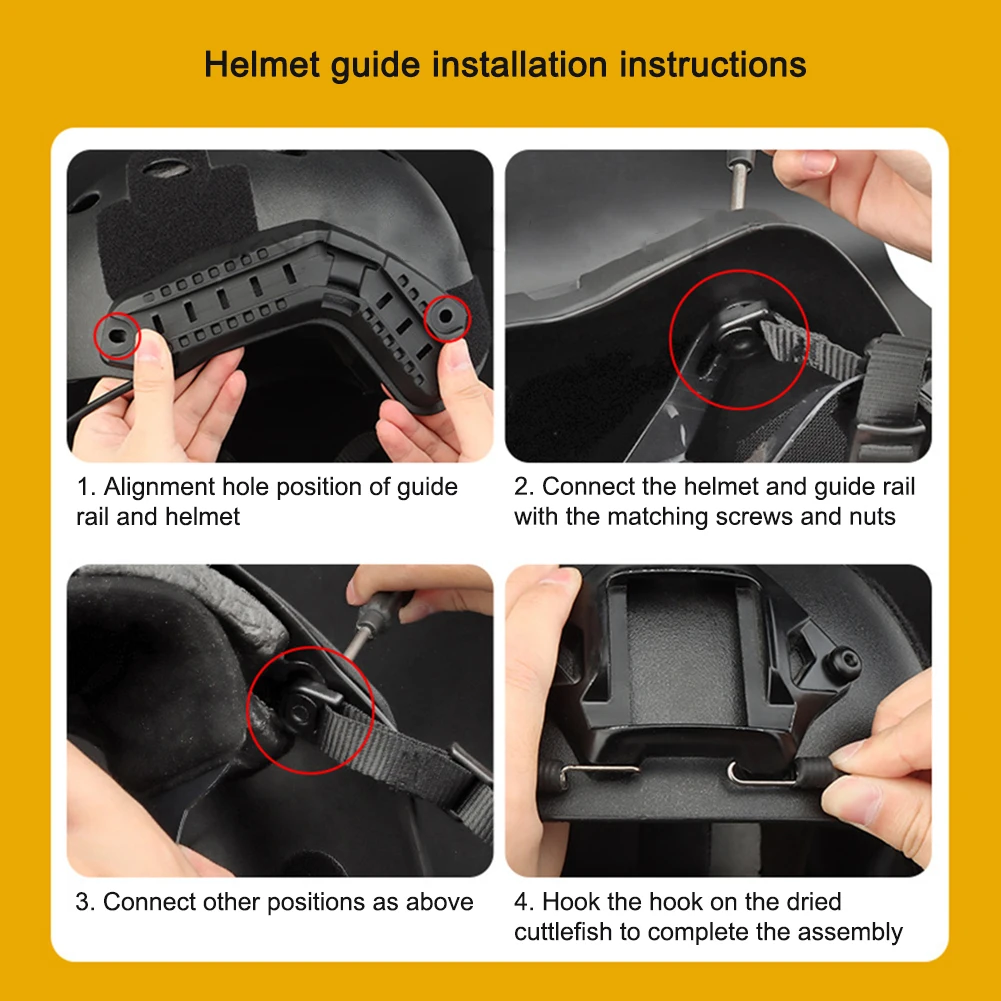 Helmet guide installation instructions

1. Alignment hole position of guide rail and helmet

2. Connect the helmet and guide rail with the matching screws and nuts

3. Connect other positions as above

4. Hook the hook on the dried cuttlefish to complete the assembly