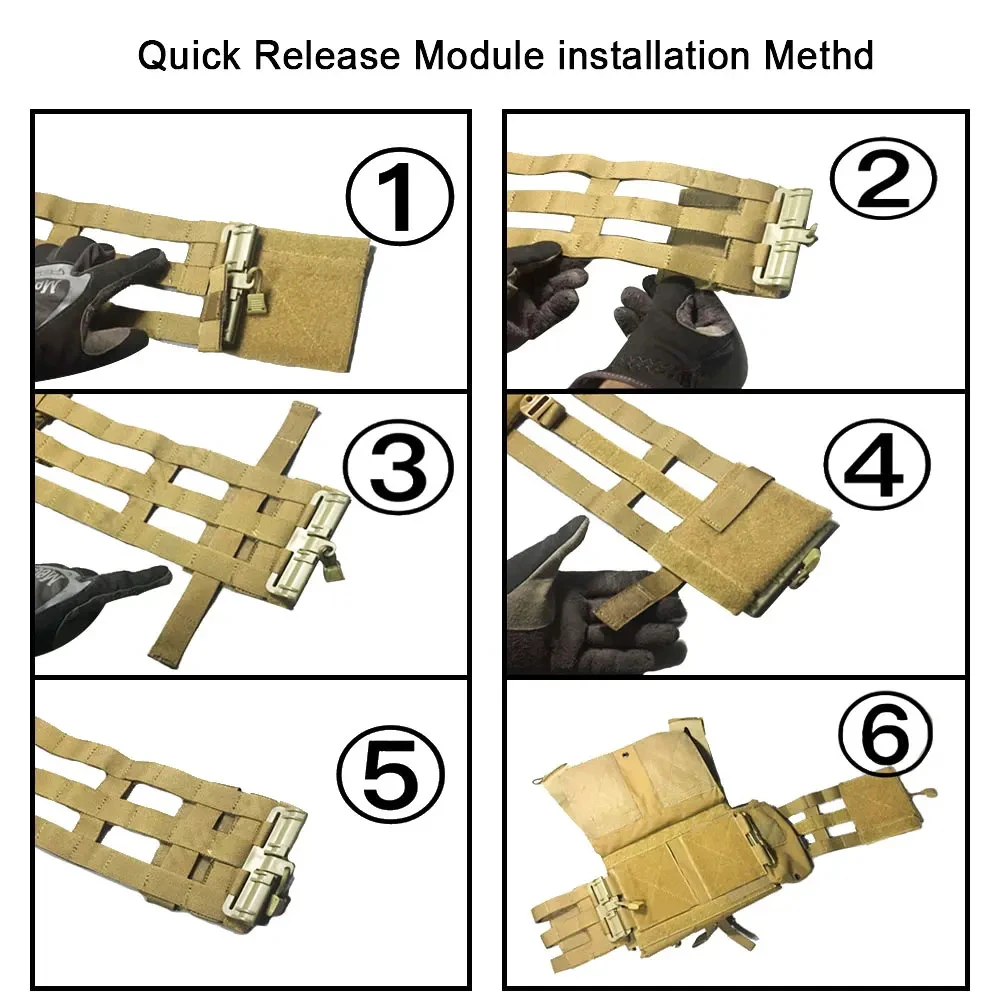 Quick Release Module installation Methd

①

②

③

④

⑤

⑥