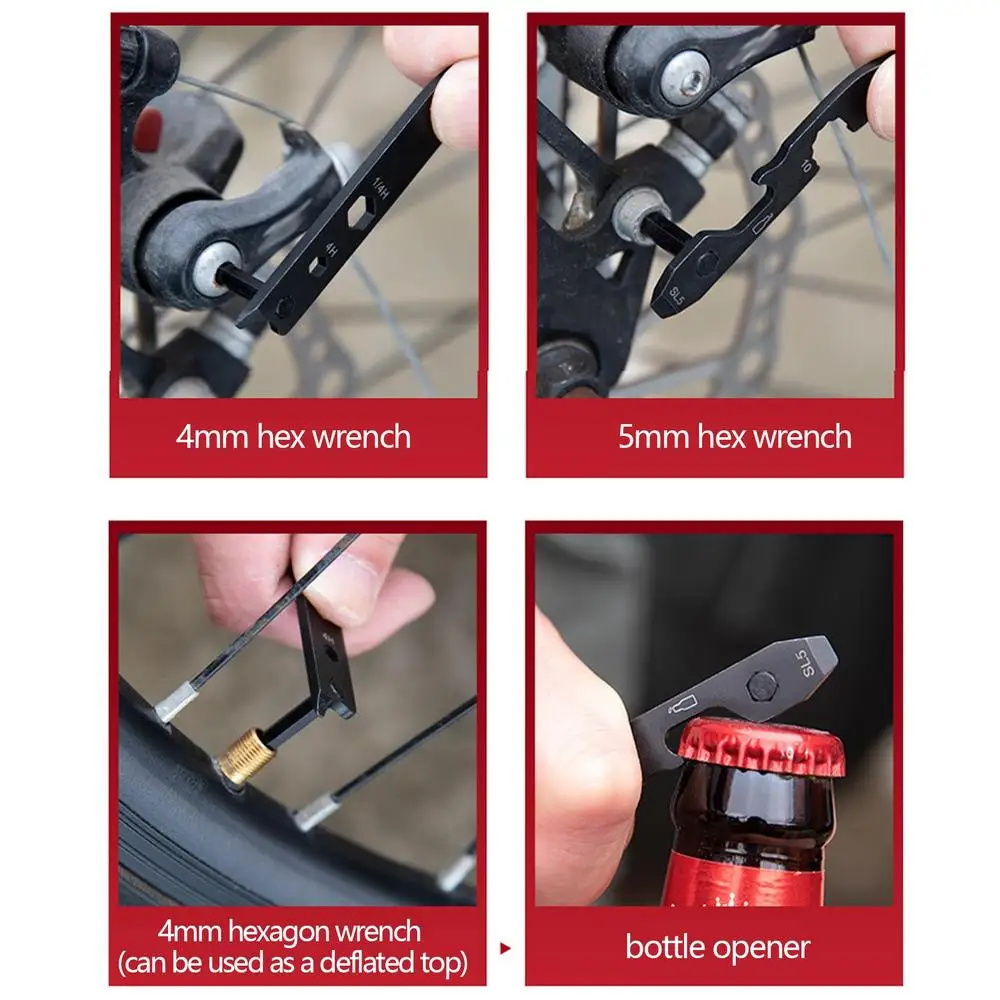 1/4H
4H
4mm hex wrench

10
SL5
5mm hex wrench

4mm hexagon wrench
(can be used as a deflated top)

SL5
bottle opener