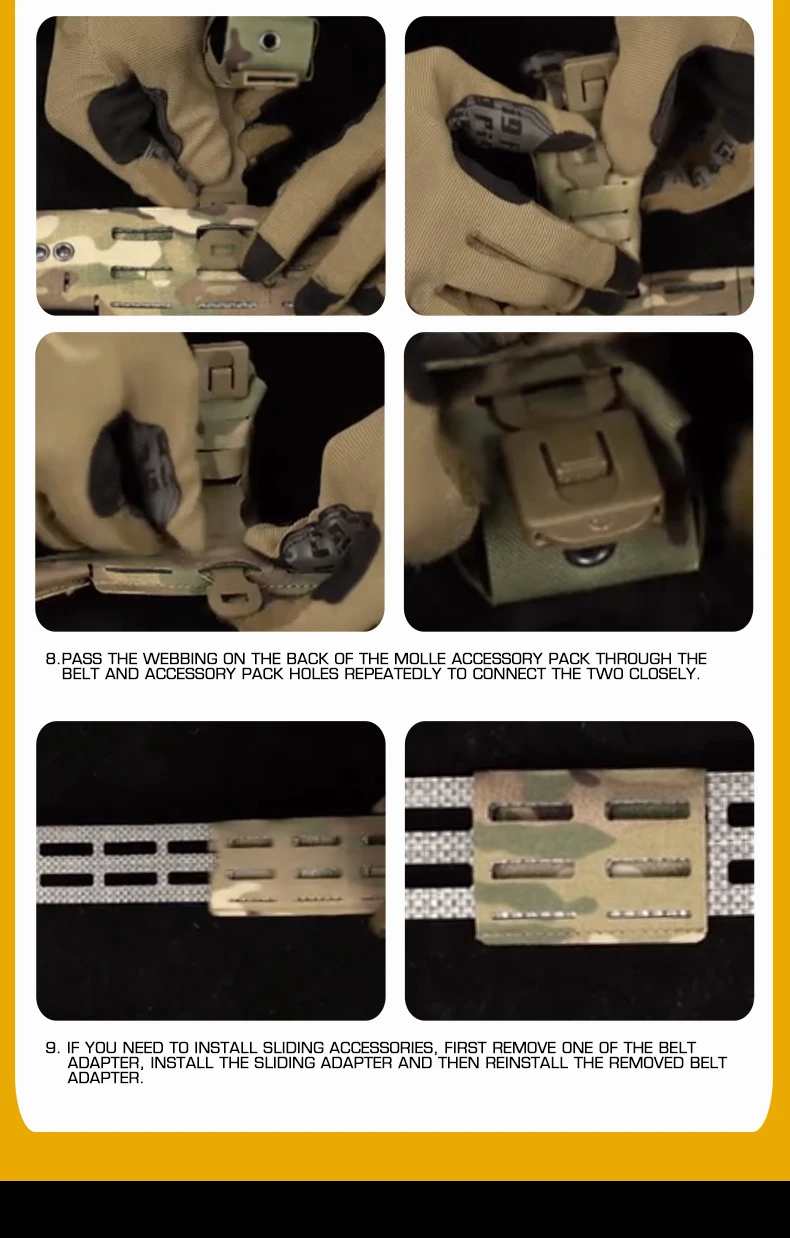 8.PASS THE WEBBING ON THE BACK OF THE MOLLE ACCESSORY PACK THROUGH THE BELT AND ACCESSORY PACK HOLES REPEATEDLY TO CONNECT THE TWO CLOSELY.

9. IF YOU NEED TO INSTALL SLIDING ACCESSORIES, FIRST REMOVE ONE OF THE BELT ADAPTER, INSTALL THE SLIDING ADAPTER AND THEN REINSTALL THE REMOVED BELT ADAPTER.