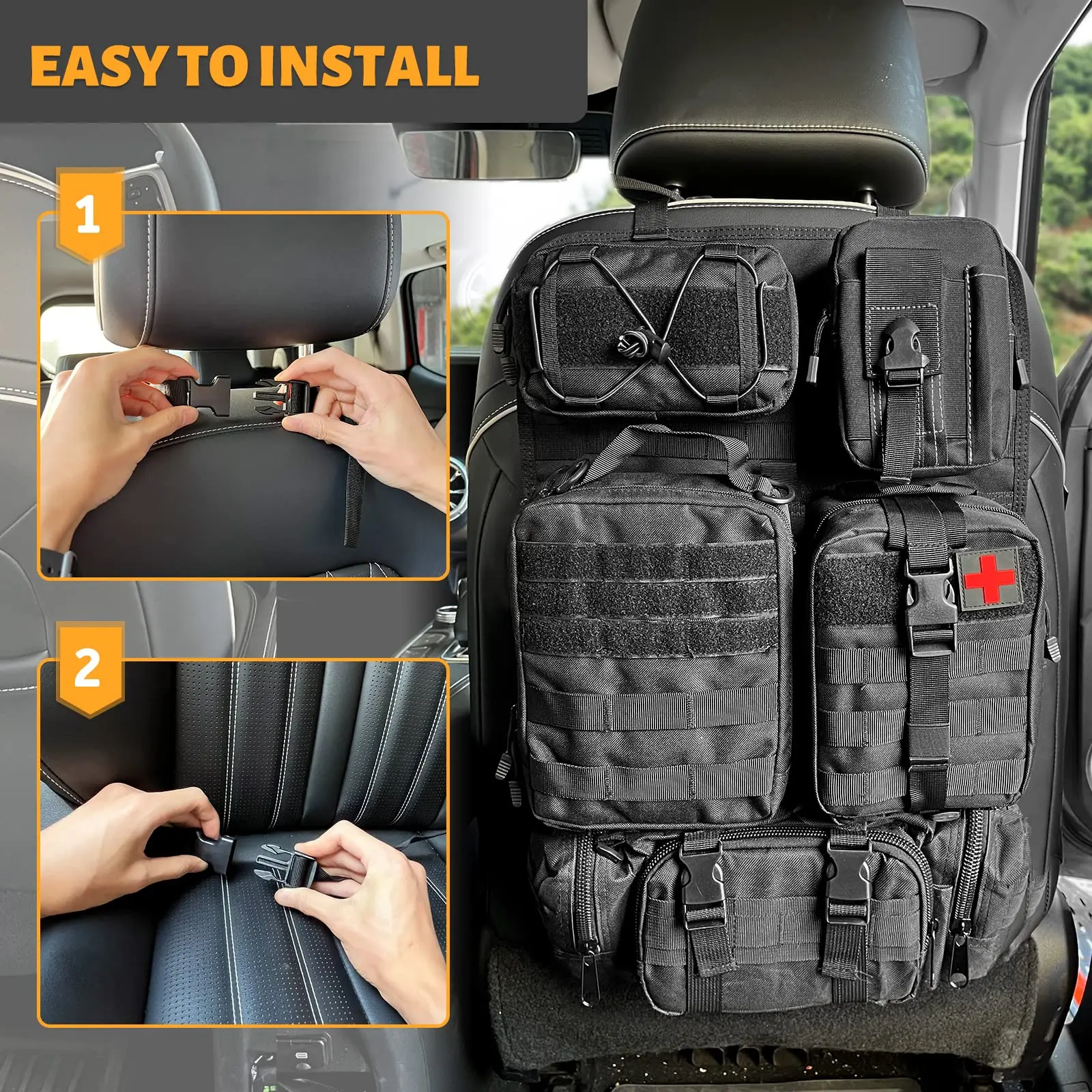 EASY TO INSTALL

1

2