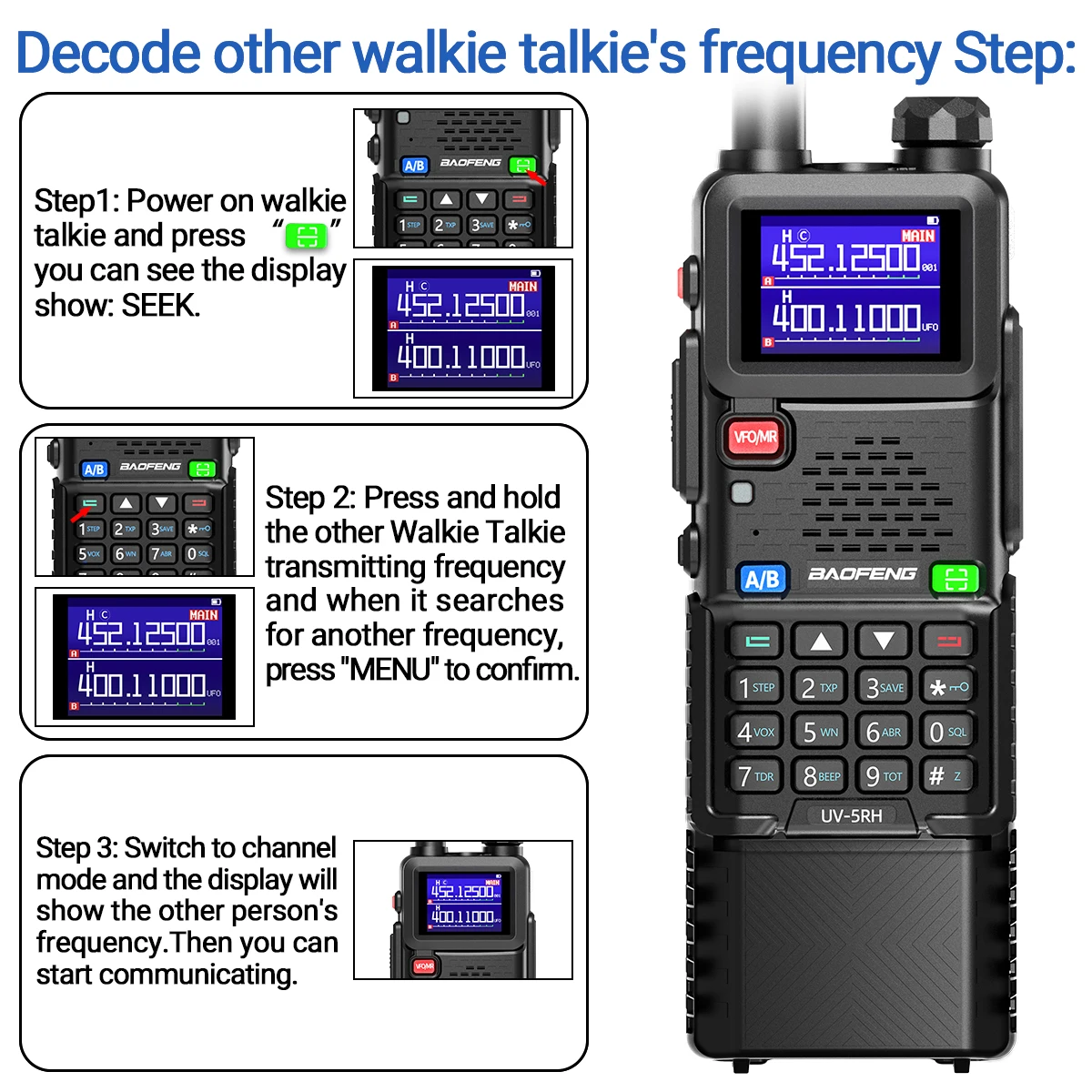 Decode other walkie talkie's frequency Step:

Step1: Power on walkie talkie and press " " you can see the display show: SEEK.

A/B BAOFENG
1 STEP 2 TXP 3 SAVE *

H C MAIN
452.12500 001
A
H
400.11000 UFO
B

A/B BAOFENG
1 STEP 2 TXP 3 SAVE *
5 VOX 6 WN 7 ABR 0 SQL

H C MAIN
452.12500 001
A
H
400.11000 UFO
B

Step 2: Press and hold the other Walkie Talkie transmitting frequency and when it searches for another frequency, press "MENU" to confirm.

Step 3: Switch to channel mode and the display will show the other person's frequency.Then you can start communicating.

H C MAIN
452.12500
H
400.11000
VFO/MR

H C MAIN
452.12500 001
A
H
400.11000 UFO
B

VFO/MR

A/B BAOFENG

1 STEP 2 TXP 3 SAVE *
4 VOX 5 WN 6 ABR 0 SQL
7 TDR 8 BEEP 9 TOT # Z

UV-5RH