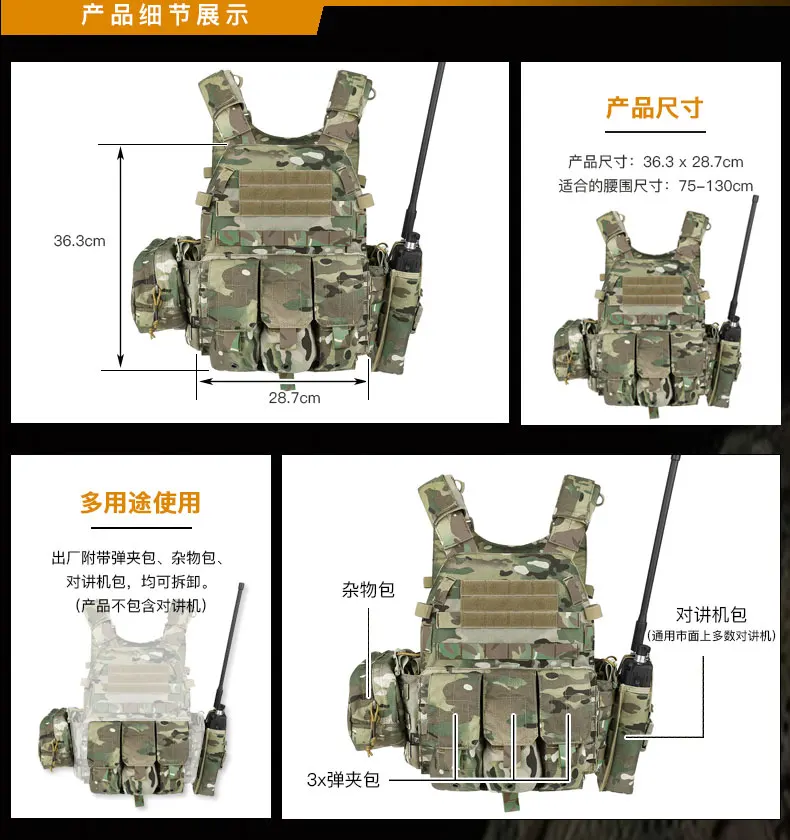 产品细节展示

36.3cm

28.7cm

产品尺寸

产品尺寸：36.3 x 28.7cm
适合的腰围尺寸：75-130cm

多用途使用

出厂附带弹夹包、杂物包、对讲机包，均可拆卸。
（产品不包含对讲机）

杂物包

对讲机包
（通用市面上多数对讲机）

3x弹夹包