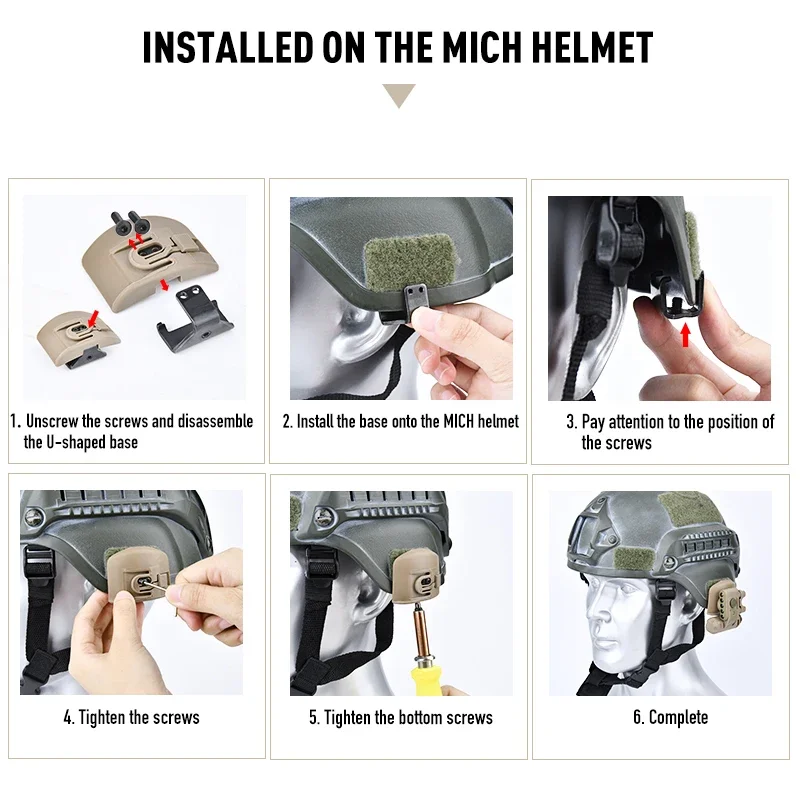 INSTALLED ON THE MICH HELMET

1. Unscrew the screws and disassemble the U-shaped base

2. Install the base onto the MICH helmet

3. Pay attention to the position of the screws

4. Tighten the screws

5. Tighten the bottom screws

6. Complete