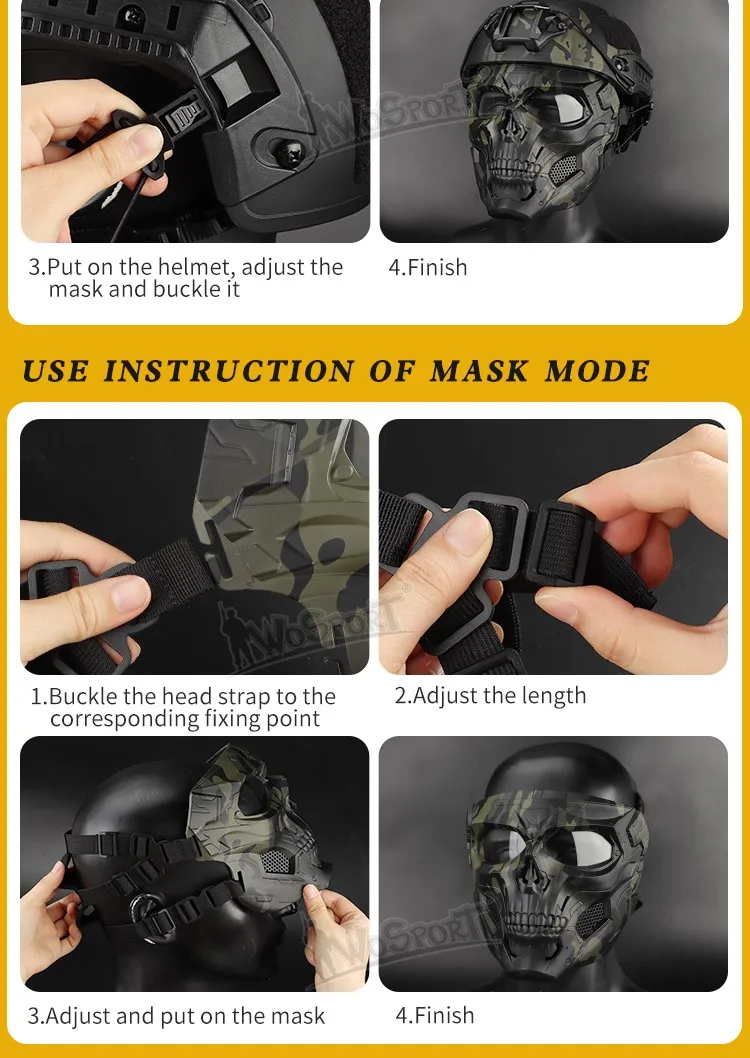 WoSporT

3.Put on the helmet, adjust the mask and buckle it

4.Finish

USE INSTRUCTION OF MASK MODE

WoSporT

1.Buckle the head strap to the corresponding fixing point

2.Adjust the length

WoSporT

3.Adjust and put on the mask

4.Finish