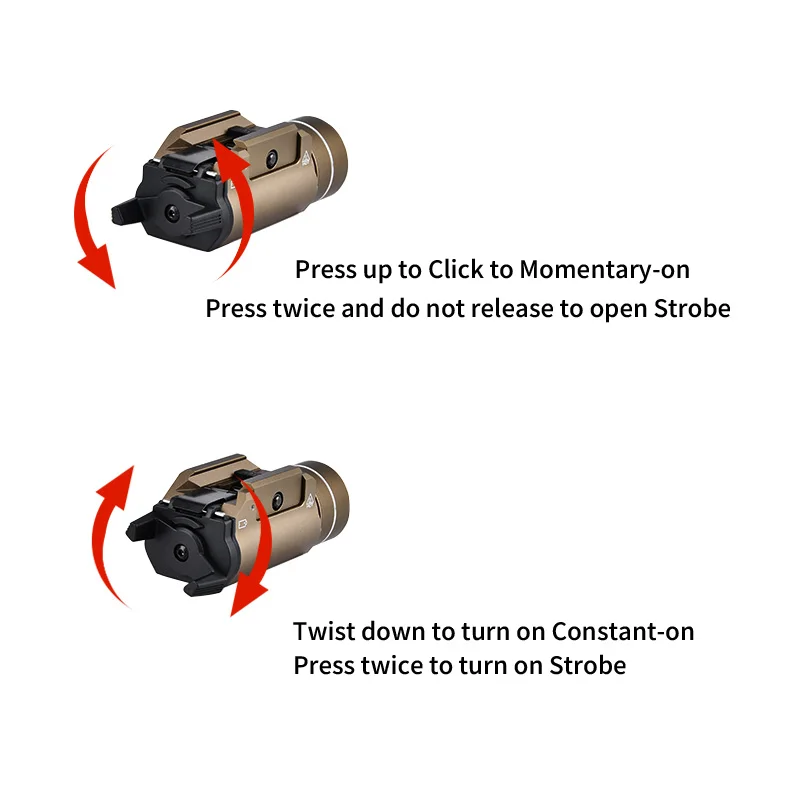 Press up to Click to Momentary-on
Press twice and do not release to open Strobe

Twist down to turn on Constant-on
Press twice to turn on Strobe