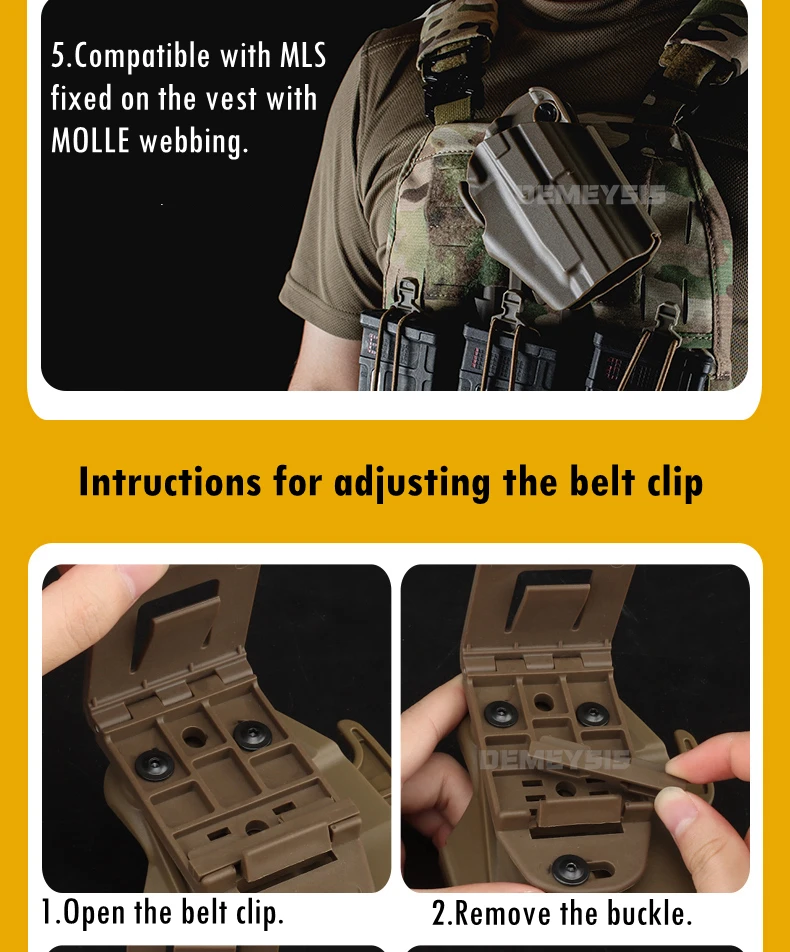 5.Compatible with MLS fixed on the vest with MOLLE webbing.

DEMEYSIS

Intructions for adjusting the belt clip

DEMEYSIS

1.Open the belt clip.

2.Remove the buckle.