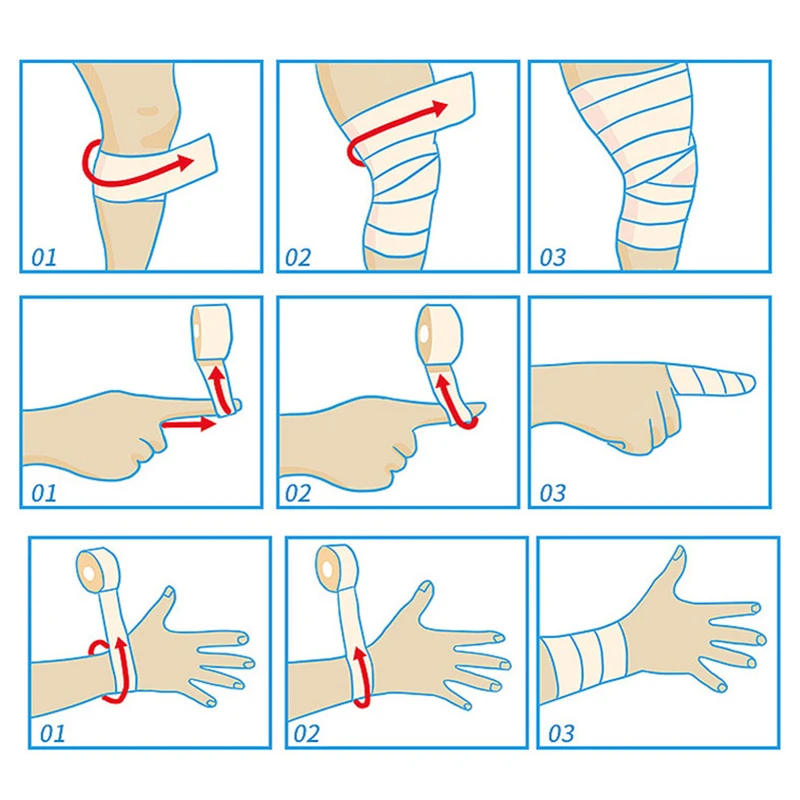 01

02

03

01

02

03

01

02

03