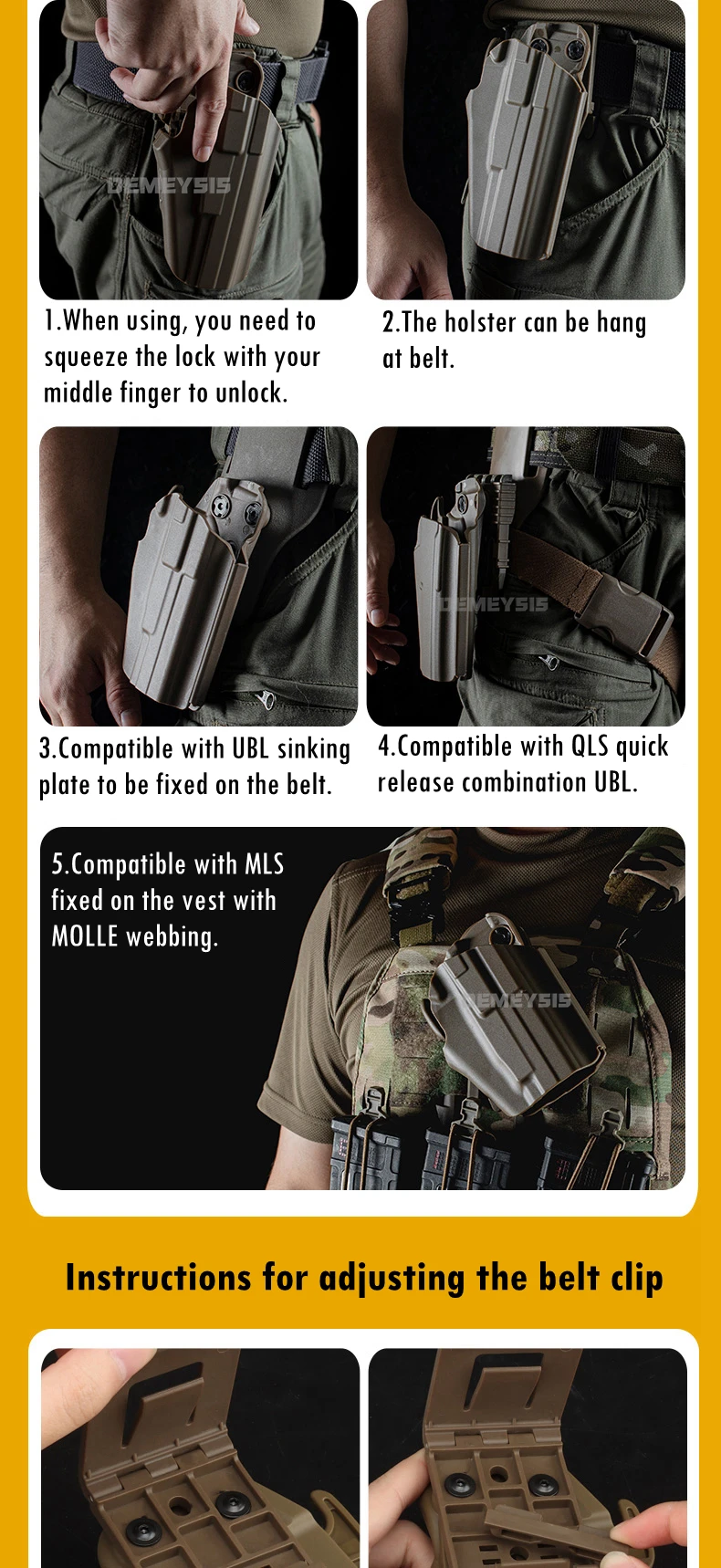 DEMEYSIS

1.When using, you need to squeeze the lock with your middle finger to unlock.

2.The holster can be hang at belt.

DEMEYSIS

3.Compatible with UBL sinking plate to be fixed on the belt.

4.Compatible with QLS quick release combination UBL.

5.Compatible with MLS fixed on the vest with MOLLE webbing.

DEMEYSIS

Instructions for adjusting the belt clip