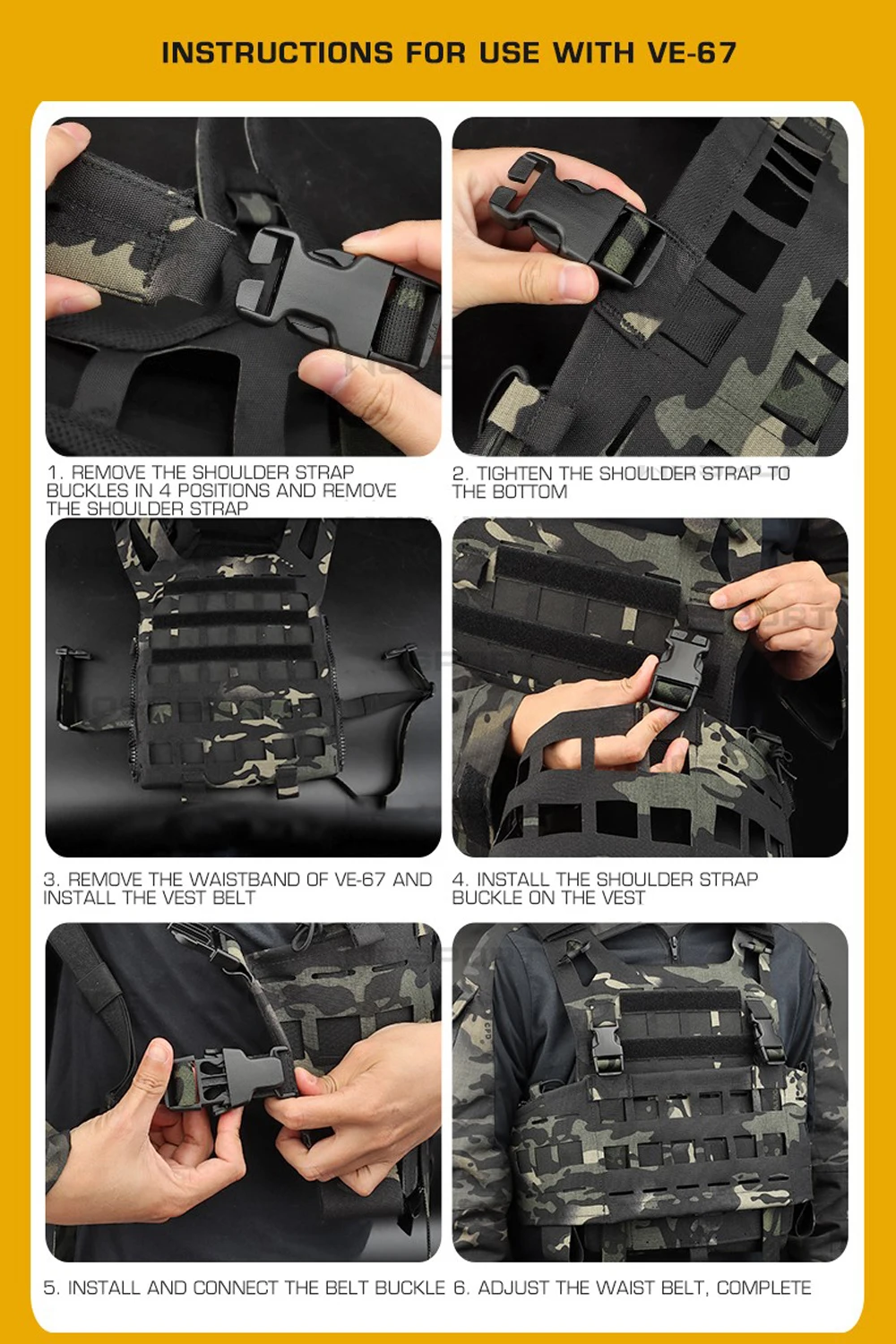 INSTRUCTIONS FOR USE WITH VE-67

1. REMOVE THE SHOULDER STRAP BUCKLES IN 4 POSITIONS AND REMOVE THE SHOULDER STRAP

2. TIGHTEN THE SHOULDER STRAP TO THE BOTTOM

3. REMOVE THE WAISTBAND OF VE-67 AND INSTALL THE VEST BELT

4. INSTALL THE SHOULDER STRAP BUCKLE ON THE VEST

5. INSTALL AND CONNECT THE BELT BUCKLE

6. ADJUST THE WAIST BELT, COMPLETE