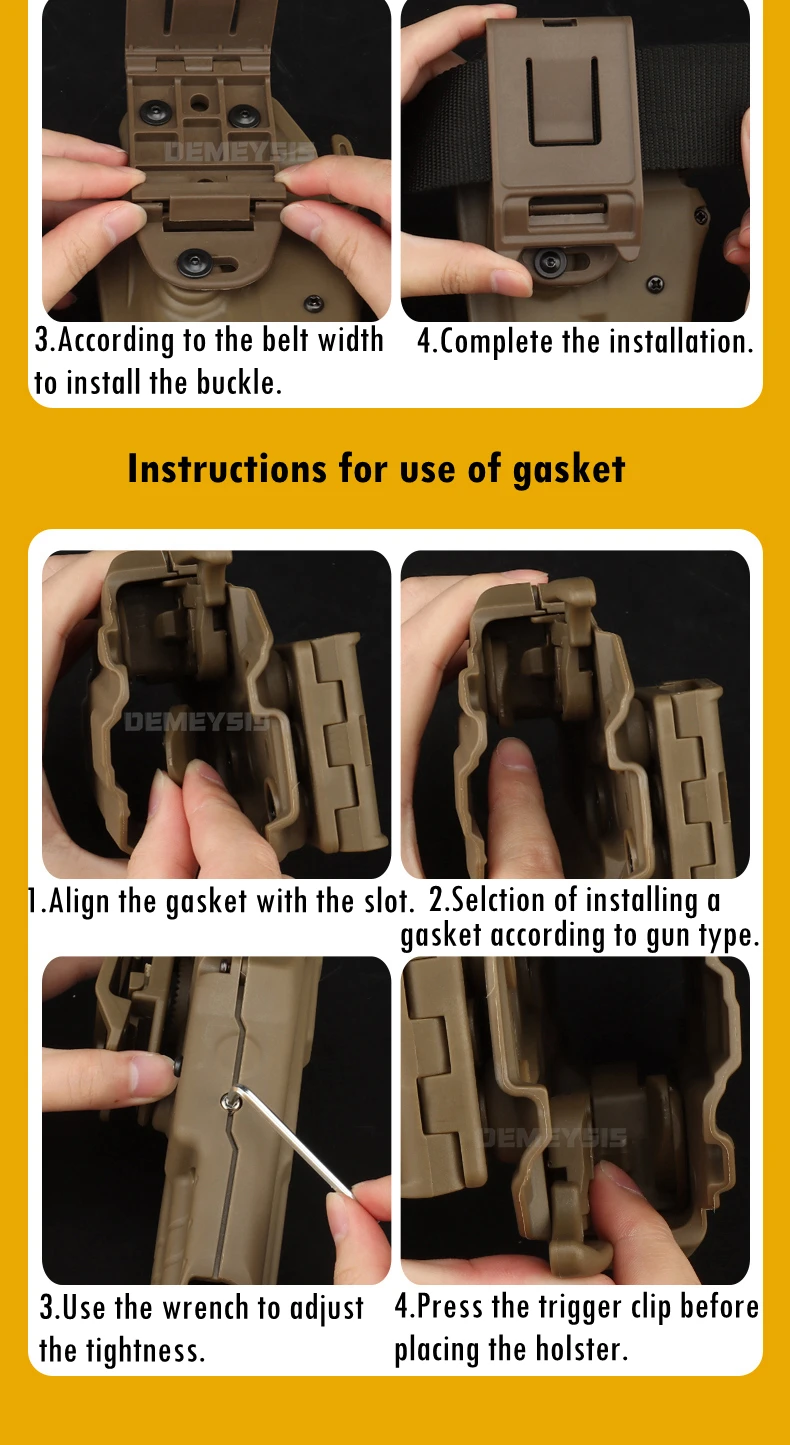 DEMEYSIS

3.According to the belt width to install the buckle.

4.Complete the installation.

Instructions for use of gasket

DEMEYSIS

1.Align the gasket with the slot.

2.Selction of installing a gasket according to gun type.

DEMEYSIS

3.Use the wrench to adjust the tightness.

4.Press the trigger clip before placing the holster.