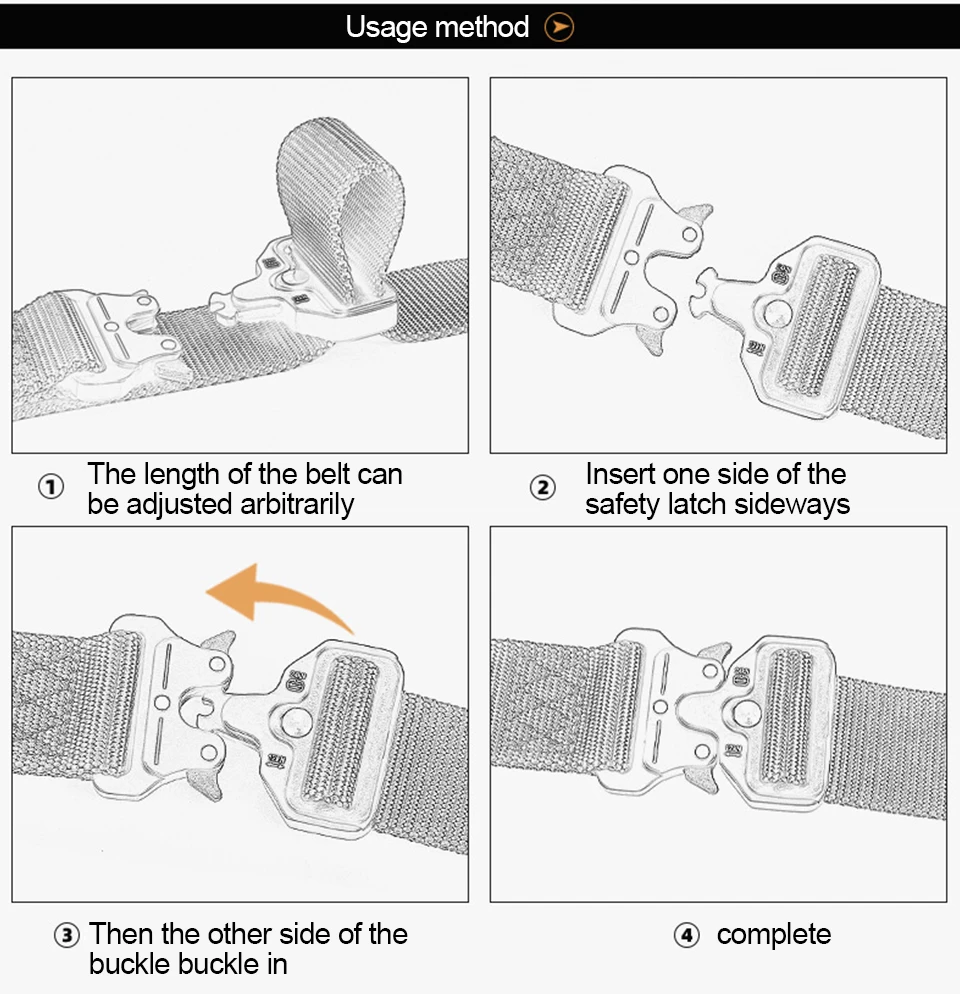 Usage method

① The length of the belt can be adjusted arbitrarily

② Insert one side of the safety latch sideways

③ Then the other side of the buckle buckle in

④ complete