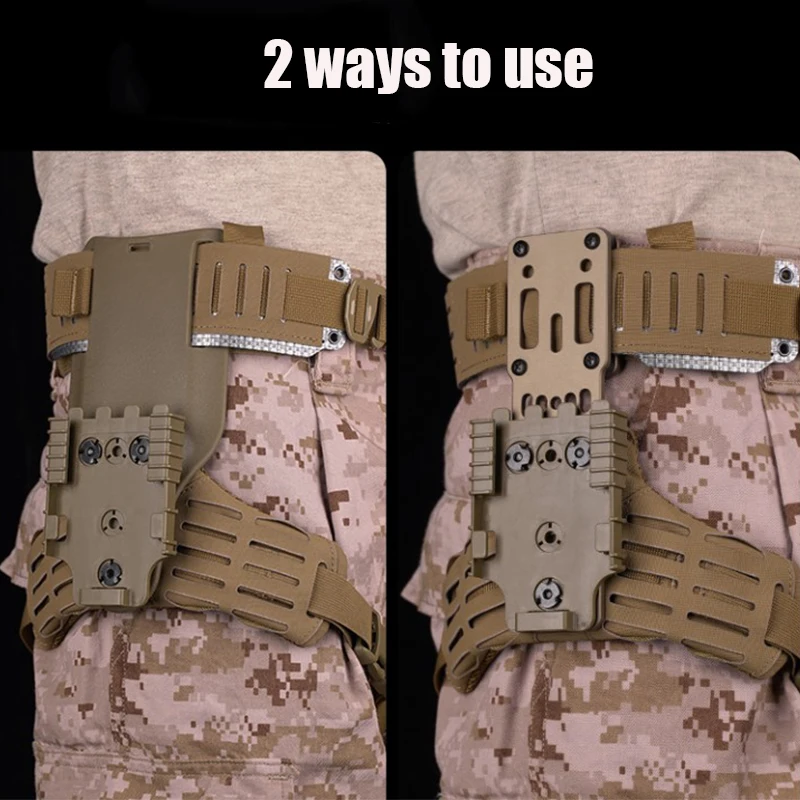 2 ways to use