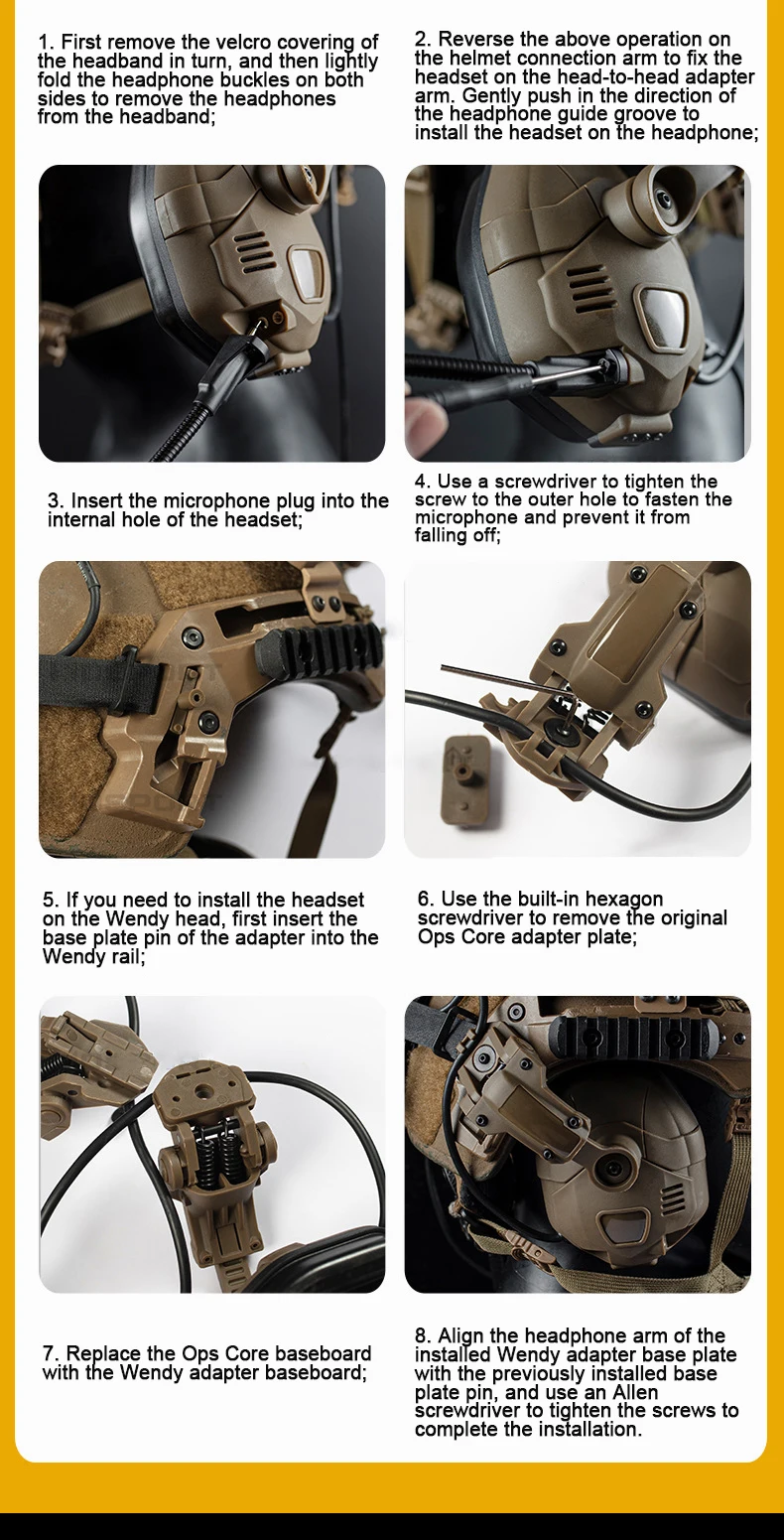 1. First remove the velcro covering of the headband in turn, and then lightly fold the headphone buckles on both sides to remove the headphones from the headband;

2. Reverse the above operation on the helmet connection arm to fix the headset on the head-to-head adapter arm. Gently push in the direction of the headphone guide groove to install the headset on the headphone;

3. Insert the microphone plug into the internal hole of the headset;

4. Use a screwdriver to tighten the screw to the outer hole to fasten the microphone and prevent it from falling off;

5. If you need to install the headset on the Wendy head, first insert the base plate pin of the adapter into the Wendy rail;

6. Use the built-in hexagon screwdriver to remove the original Ops Core adapter plate;

7. Replace the Ops Core baseboard with the Wendy adapter baseboard;

8. Align the headphone arm of the installed Wendy adapter base plate with the previously installed base plate pin, and use an Allen screwdriver to tighten the screws to complete the installation.