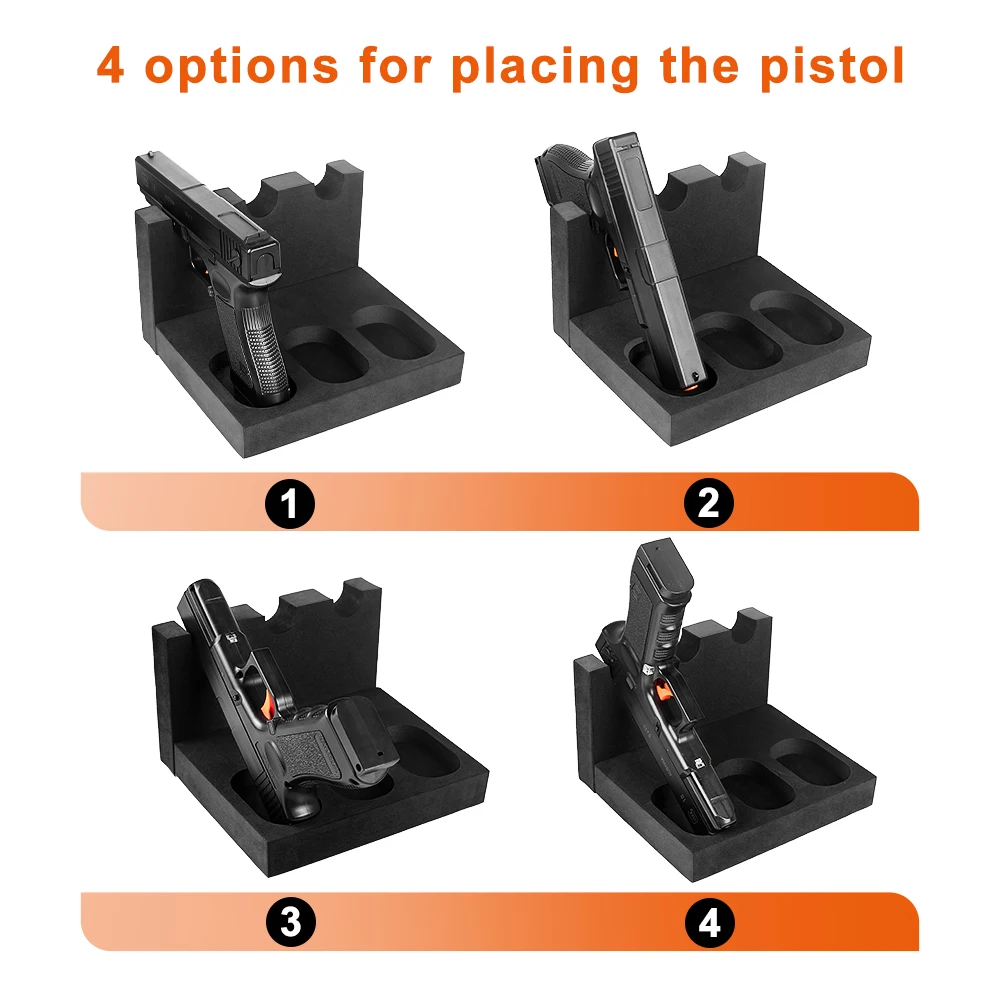 4 options for placing the pistol

1

2

3

4