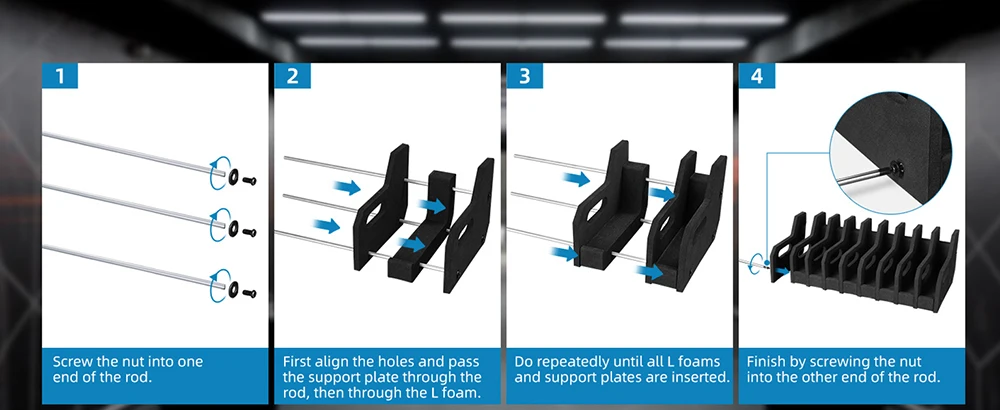 1

Screw the nut into one end of the rod.

2

First align the holes and pass the support plate through the rod, then through the L foam.

3

Do repeatedly until all L foams and support plates are inserted.

4

Finish by screwing the nut into the other end of the rod.