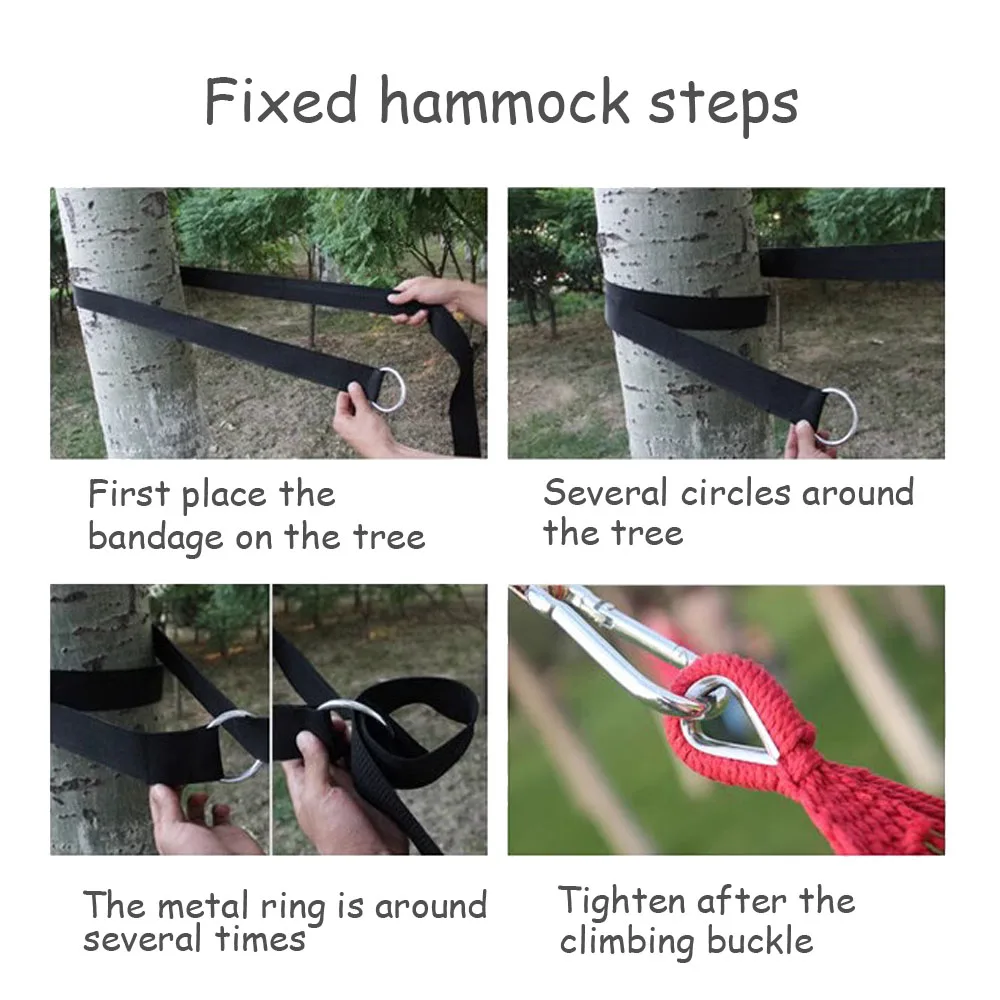 Fixed hammock steps

First place the bandage on the tree

Several circles around the tree

The metal ring is around several times

Tighten after the climbing buckle