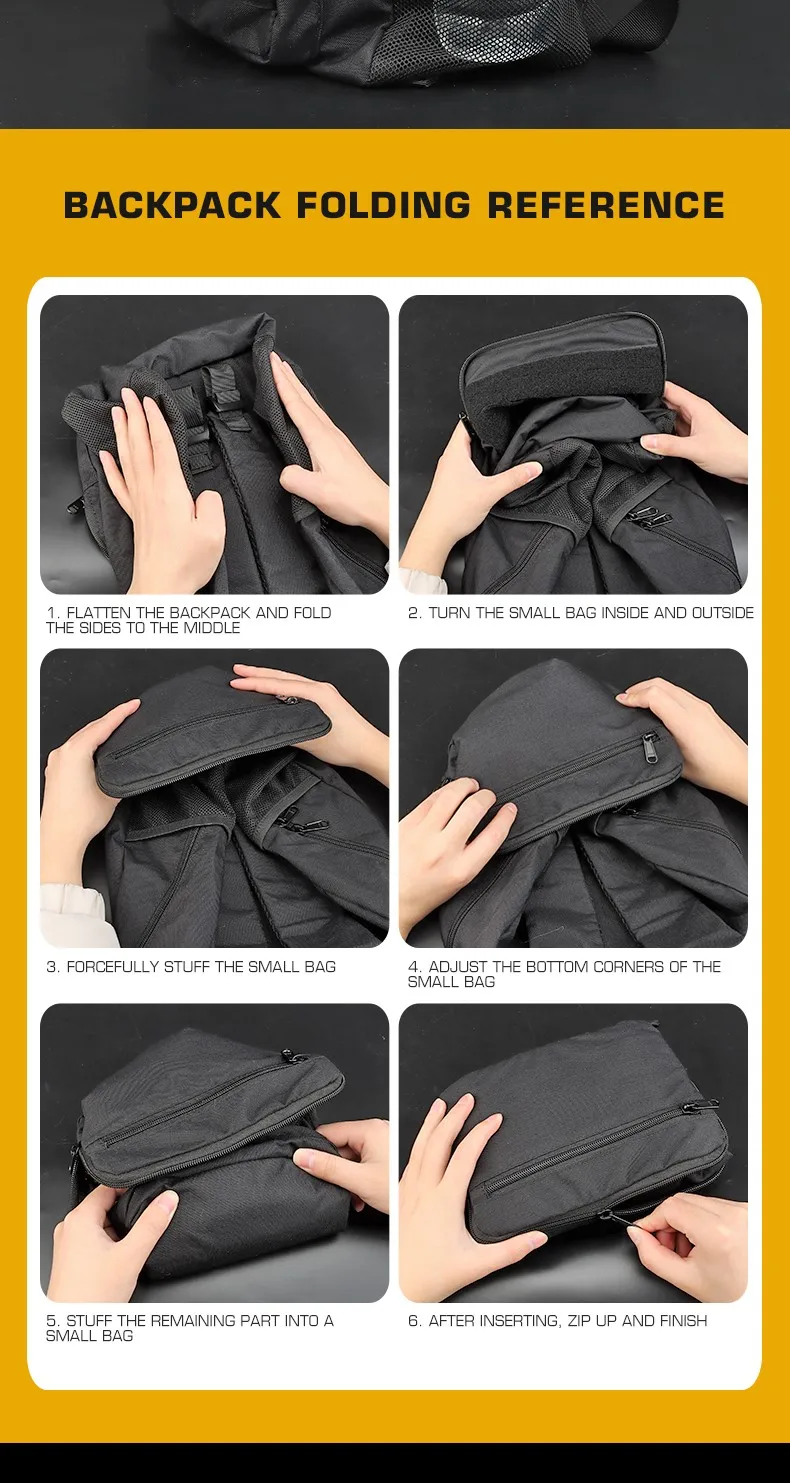 BACKPACK FOLDING REFERENCE

1. FLATTEN THE BACKPACK AND FOLD THE SIDES TO THE MIDDLE

2. TURN THE SMALL BAG INSIDE AND OUTSIDE

3. FORCEFULLY STUFF THE SMALL BAG

4. ADJUST THE BOTTOM CORNERS OF THE SMALL BAG

5. STUFF THE REMAINING PART INTO A SMALL BAG

6. AFTER INSERTING, ZIP UP AND FINISH