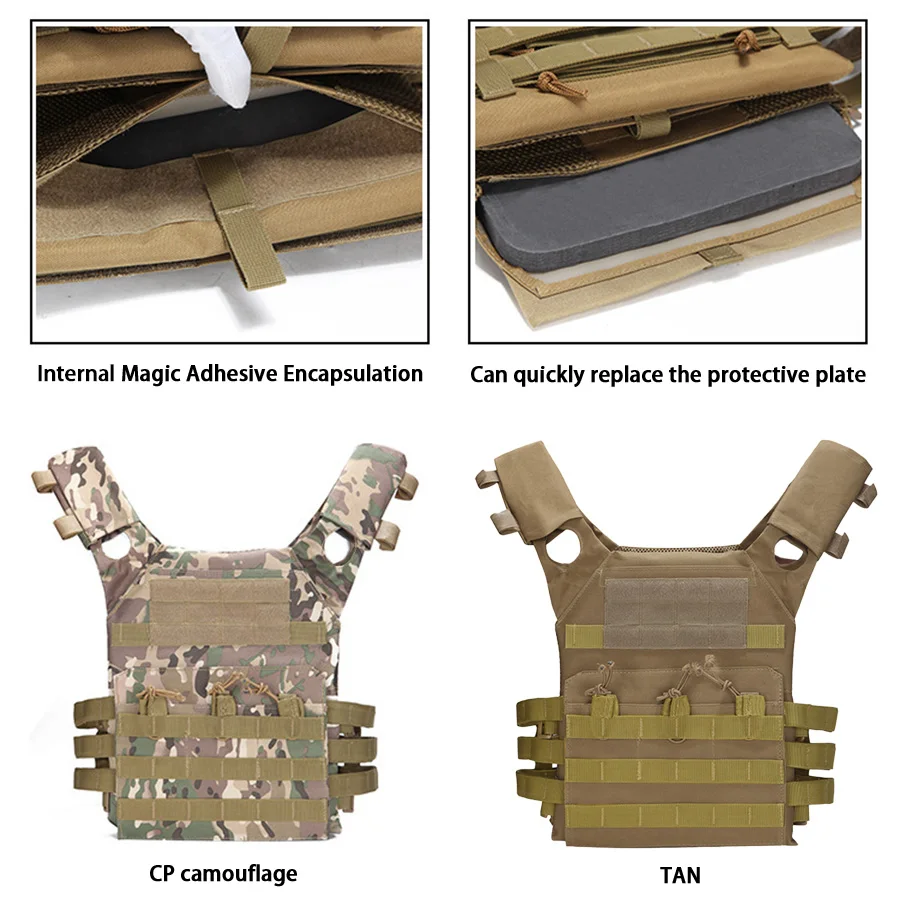 Internal Magic Adhesive Encapsulation

Can quickly replace the protective plate

CP camouflage

TAN