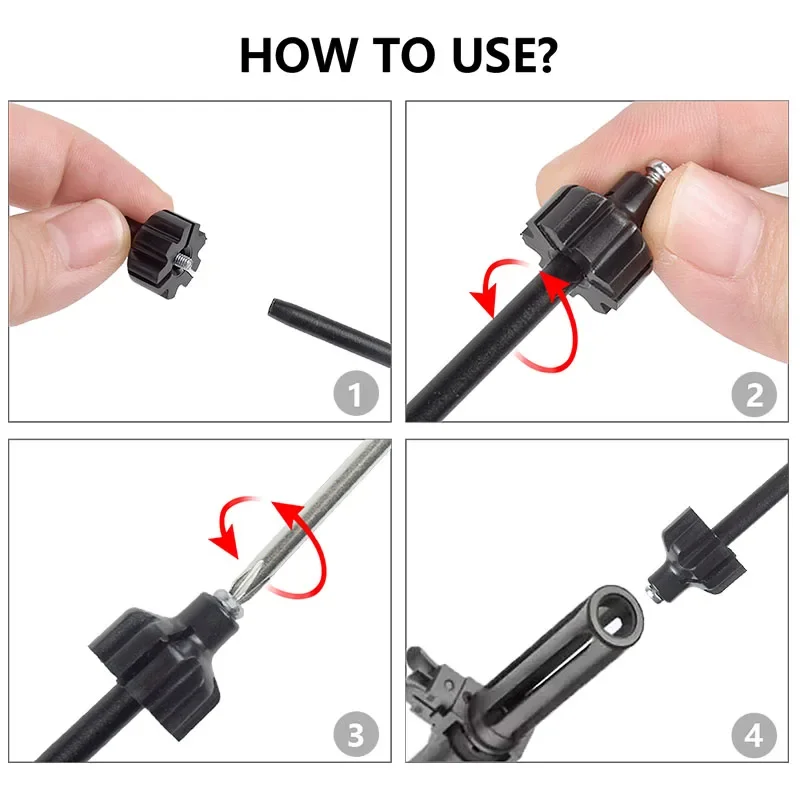 HOW TO USE?

1

2

3

4