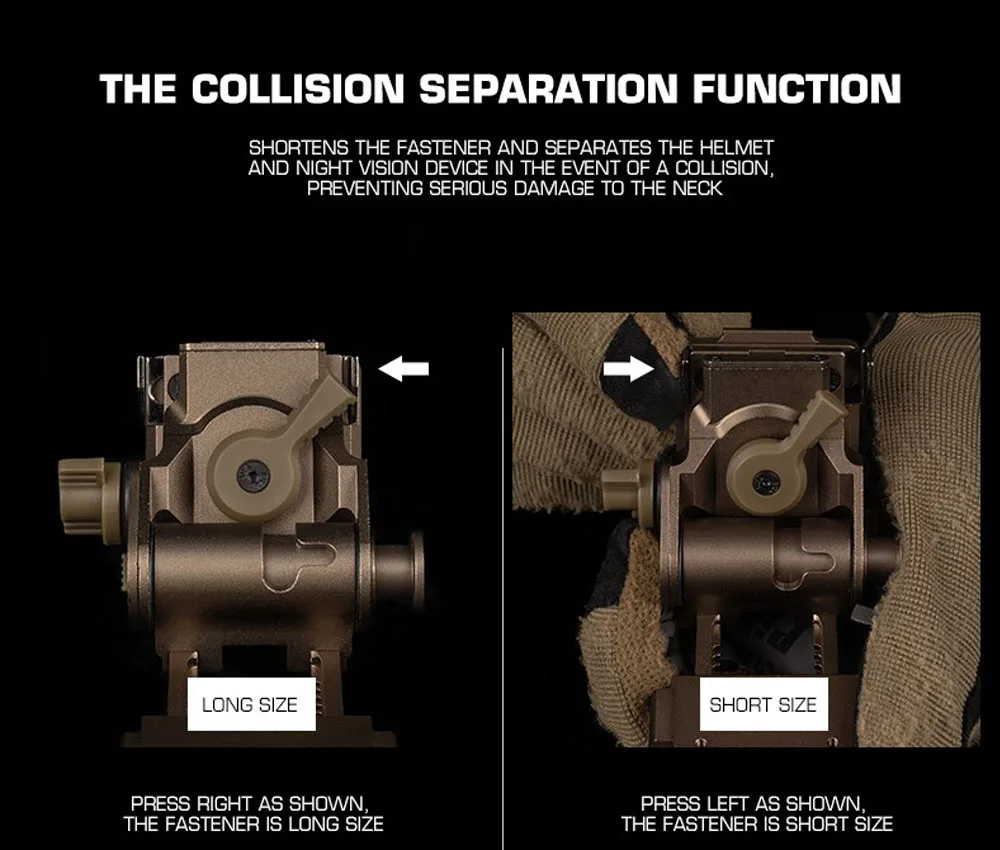 THE COLLISION SEPARATION FUNCTION

SHORTENS THE FASTENER AND SEPARATES THE HELMET AND NIGHT VISION DEVICE IN THE EVENT OF A COLLISION, PREVENTING SERIOUS DAMAGE TO THE NECK

LONG SIZE

PRESS RIGHT AS SHOWN, THE FASTENER IS LONG SIZE

SHORT SIZE

PRESS LEFT AS SHOWN, THE FASTENER IS SHORT SIZE