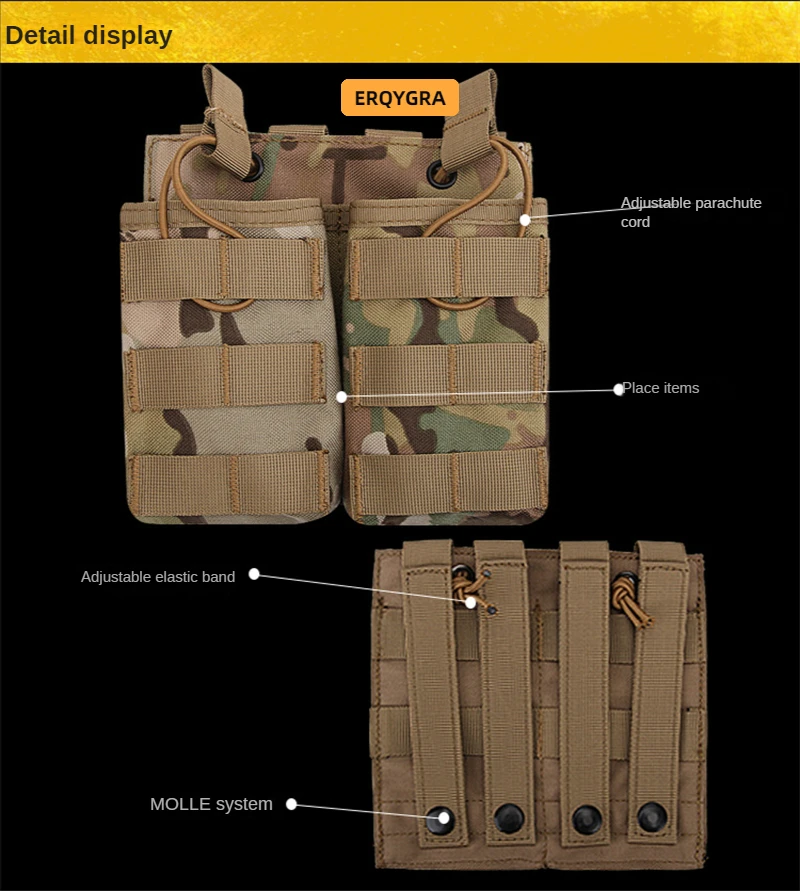 Detail display

ERQYGRA

Adjustable parachute cord

Place items

Adjustable elastic band

MOLLE system