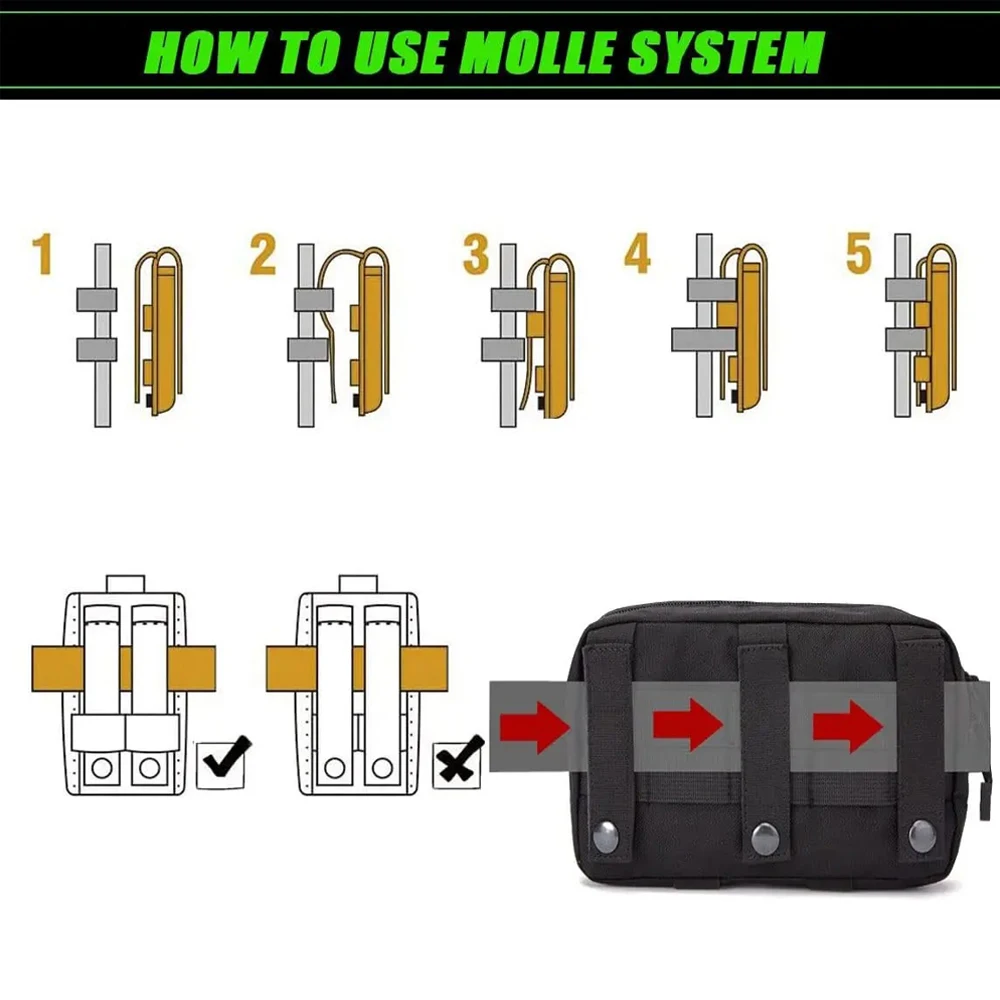 HOW TO USE MOLLE SYSTEM

1

2

3

4

5