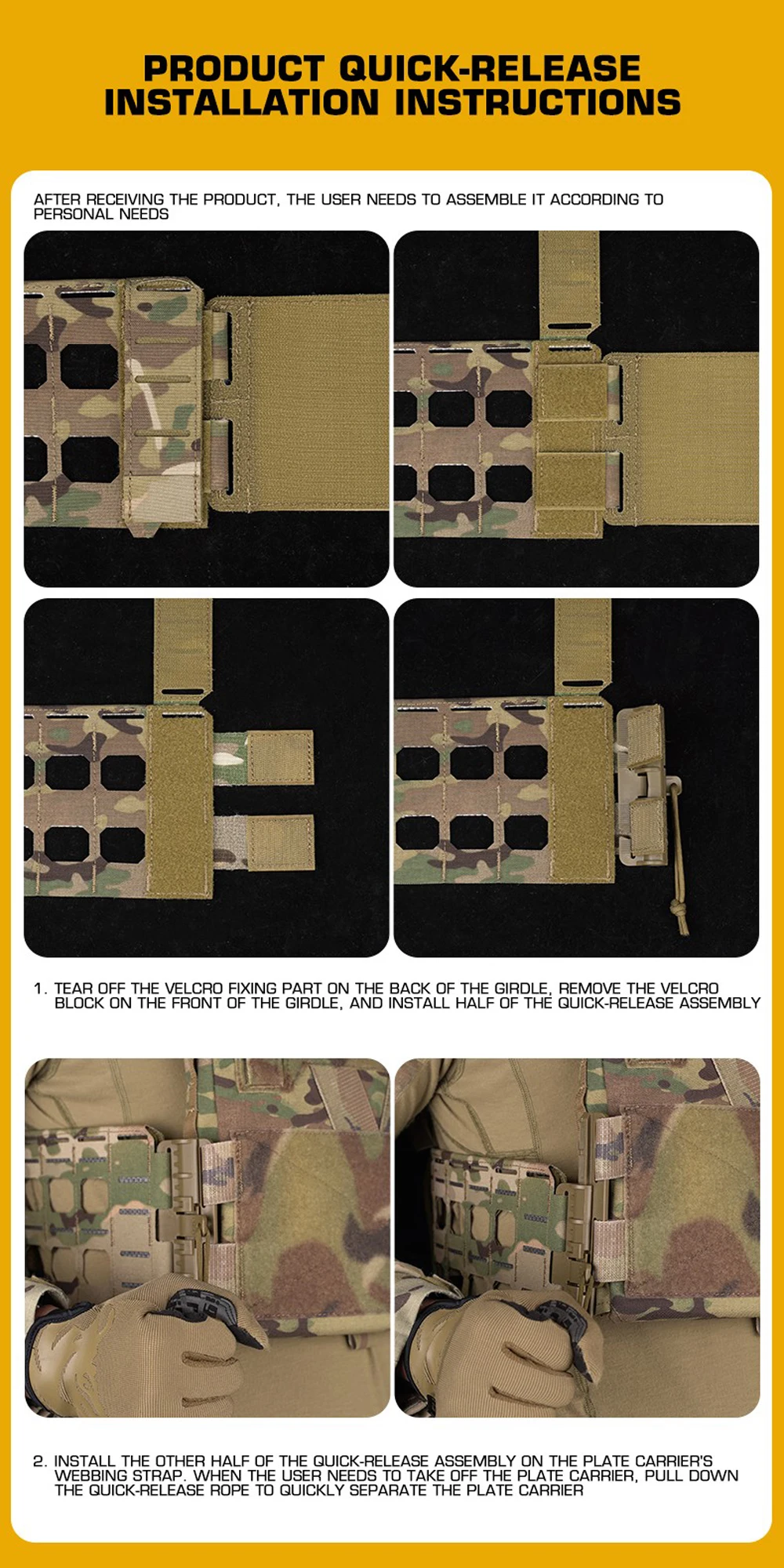 PRODUCT QUICK-RELEASE INSTALLATION INSTRUCTIONS

AFTER RECEIVING THE PRODUCT, THE USER NEEDS TO ASSEMBLE IT ACCORDING TO PERSONAL NEEDS

1. TEAR OFF THE VELCRO FIXING PART ON THE BACK OF THE GIRDLE, REMOVE THE VELCRO BLOCK ON THE FRONT OF THE GIRDLE, AND INSTALL HALF OF THE QUICK-RELEASE ASSEMBLY

2. INSTALL THE OTHER HALF OF THE QUICK-RELEASE ASSEMBLY ON THE PLATE CARRIER'S WEBBING STRAP. WHEN THE USER NEEDS TO TAKE OFF THE PLATE CARRIER, PULL DOWN THE QUICK-RELEASE ROPE TO QUICKLY SEPARATE THE PLATE CARRIER