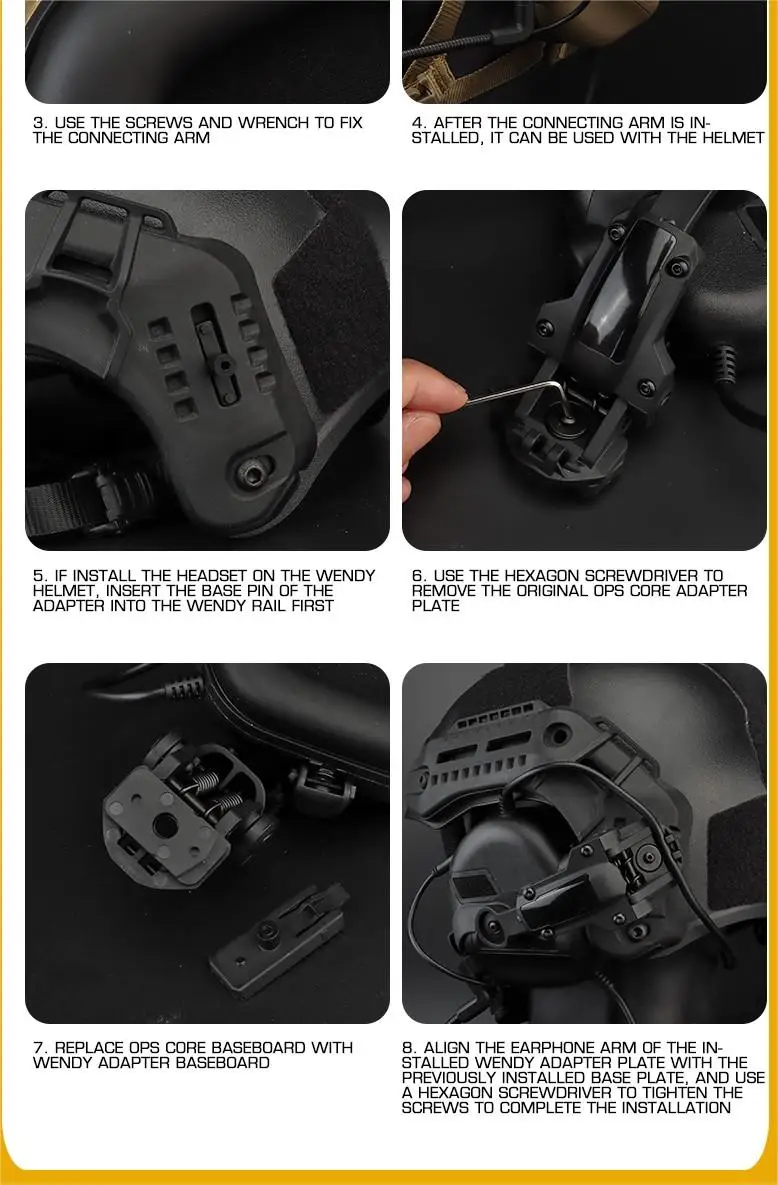 3. USE THE SCREWS AND WRENCH TO FIX THE CONNECTING ARM

4. AFTER THE CONNECTING ARM IS INSTALLED, IT CAN BE USED WITH THE HELMET

5. IF INSTALL THE HEADSET ON THE WENDY HELMET, INSERT THE BASE PIN OF THE ADAPTER INTO THE WENDY RAIL FIRST

6. USE THE HEXAGON SCREWDRIVER TO REMOVE THE ORIGINAL OPS CORE ADAPTER PLATE

7. REPLACE OPS CORE BASEBOARD WITH WENDY ADAPTER BASEBOARD

8. ALIGN THE EARPHONE ARM OF THE INSTALLED WENDY ADAPTER PLATE WITH THE PREVIOUSLY INSTALLED BASE PLATE, AND USE A HEXAGON SCREWDRIVER TO TIGHTEN THE SCREWS TO COMPLETE THE INSTALLATION