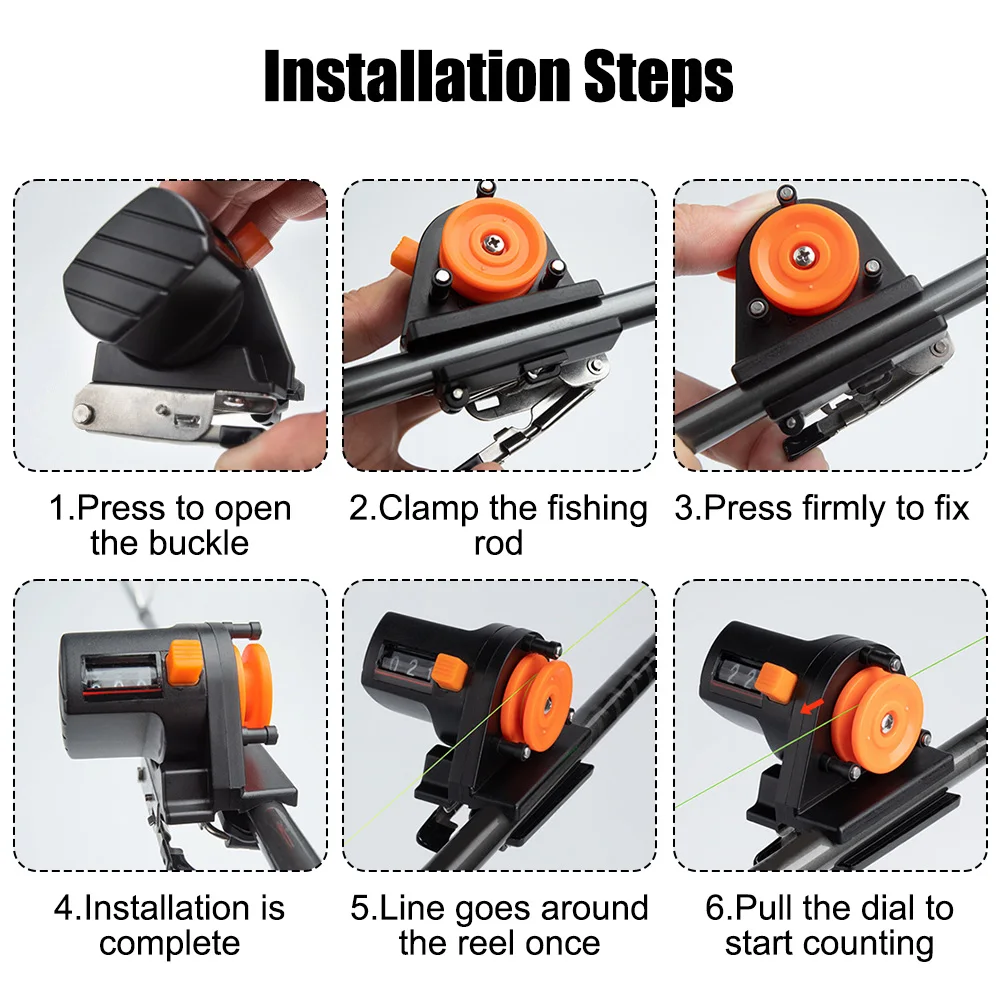 Installation Steps

1.Press to open the buckle

2.Clamp the fishing rod

3.Press firmly to fix

4.Installation is complete

5.Line goes around the reel once

6.Pull the dial to start counting