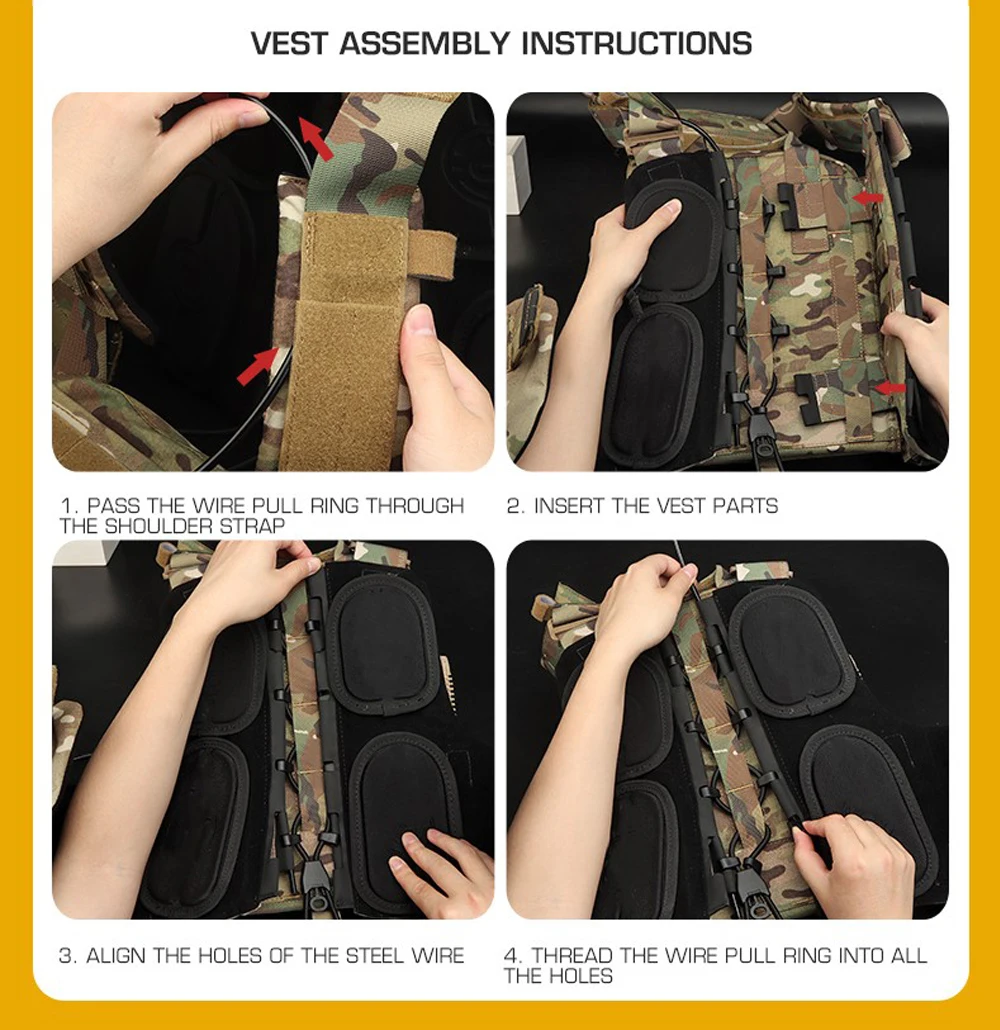 VEST ASSEMBLY INSTRUCTIONS

1. PASS THE WIRE PULL RING THROUGH THE SHOULDER STRAP

2. INSERT THE VEST PARTS

3. ALIGN THE HOLES OF THE STEEL WIRE

4. THREAD THE WIRE PULL RING INTO ALL THE HOLES