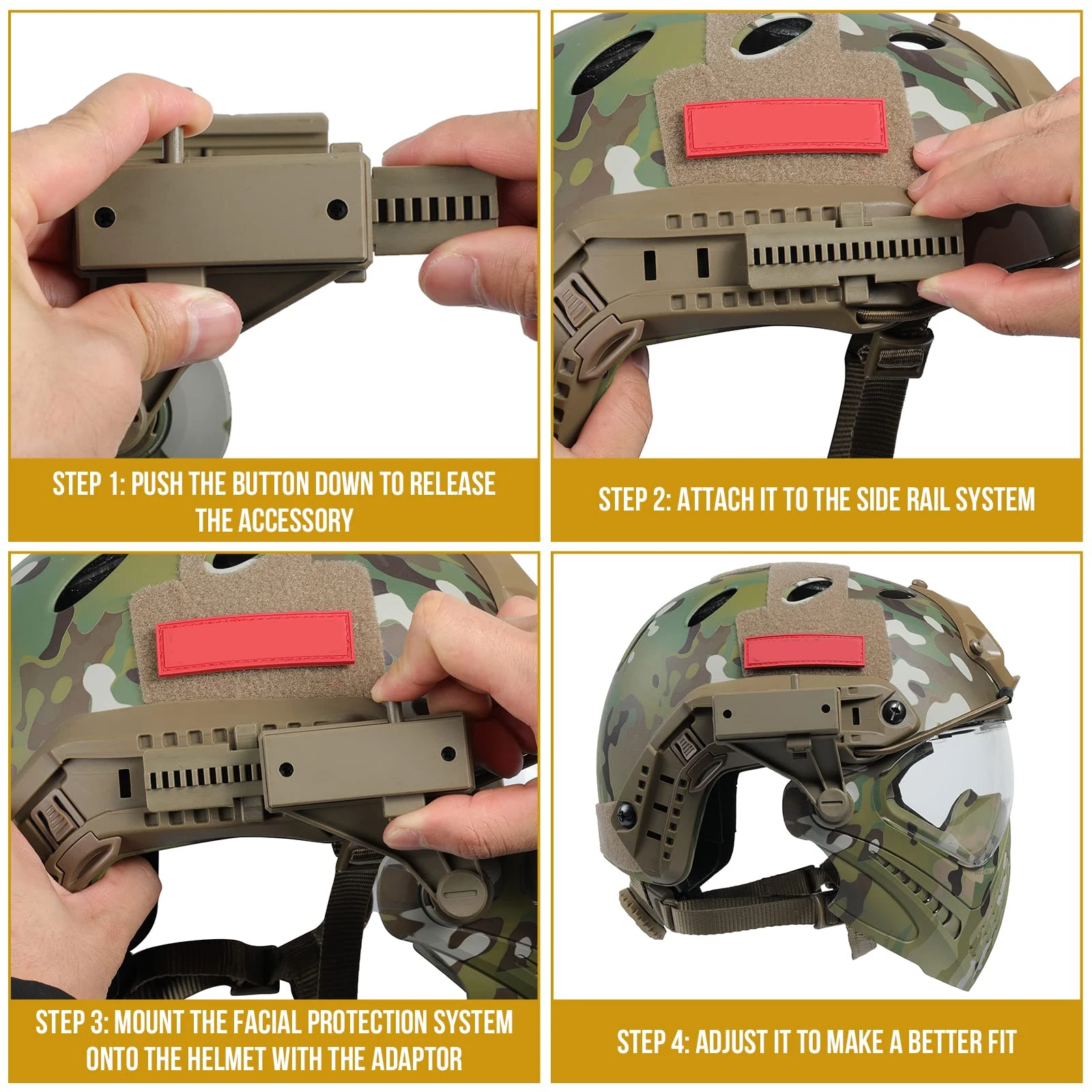 STEP 1: PUSH THE BUTTON DOWN TO RELEASE THE ACCESSORY

STEP 2: ATTACH IT TO THE SIDE RAIL SYSTEM

STEP 3: MOUNT THE FACIAL PROTECTION SYSTEM ONTO THE HELMET WITH THE ADAPTOR

STEP 4: ADJUST IT TO MAKE A BETTER FIT