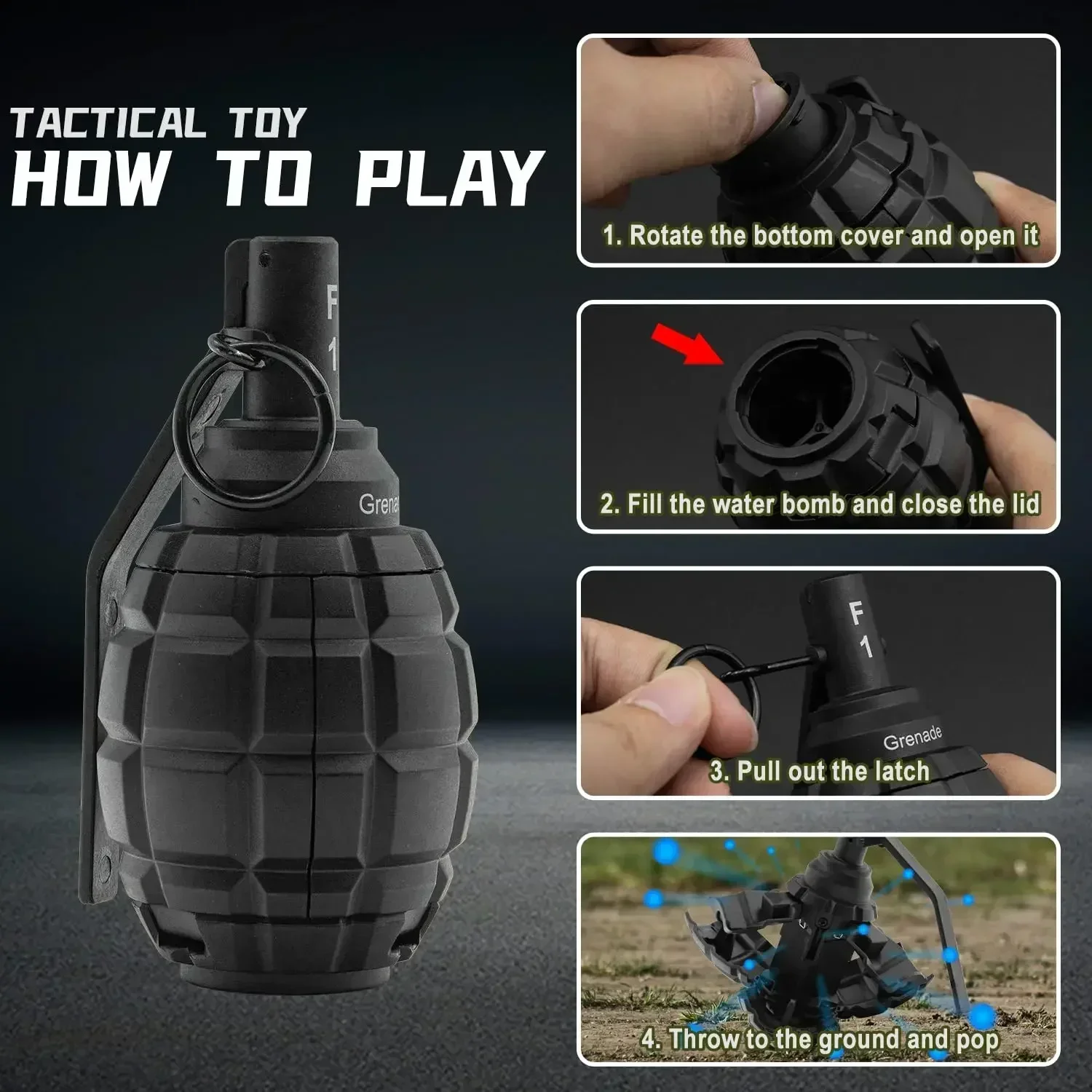 TACTICAL TOY
HOW TO PLAY

F
1

Grena

1. Rotate the bottom cover and open it

2. Fill the water bomb and close the lid

F
1
Grenade
3. Pull out the latch

4. Throw to the ground and pop