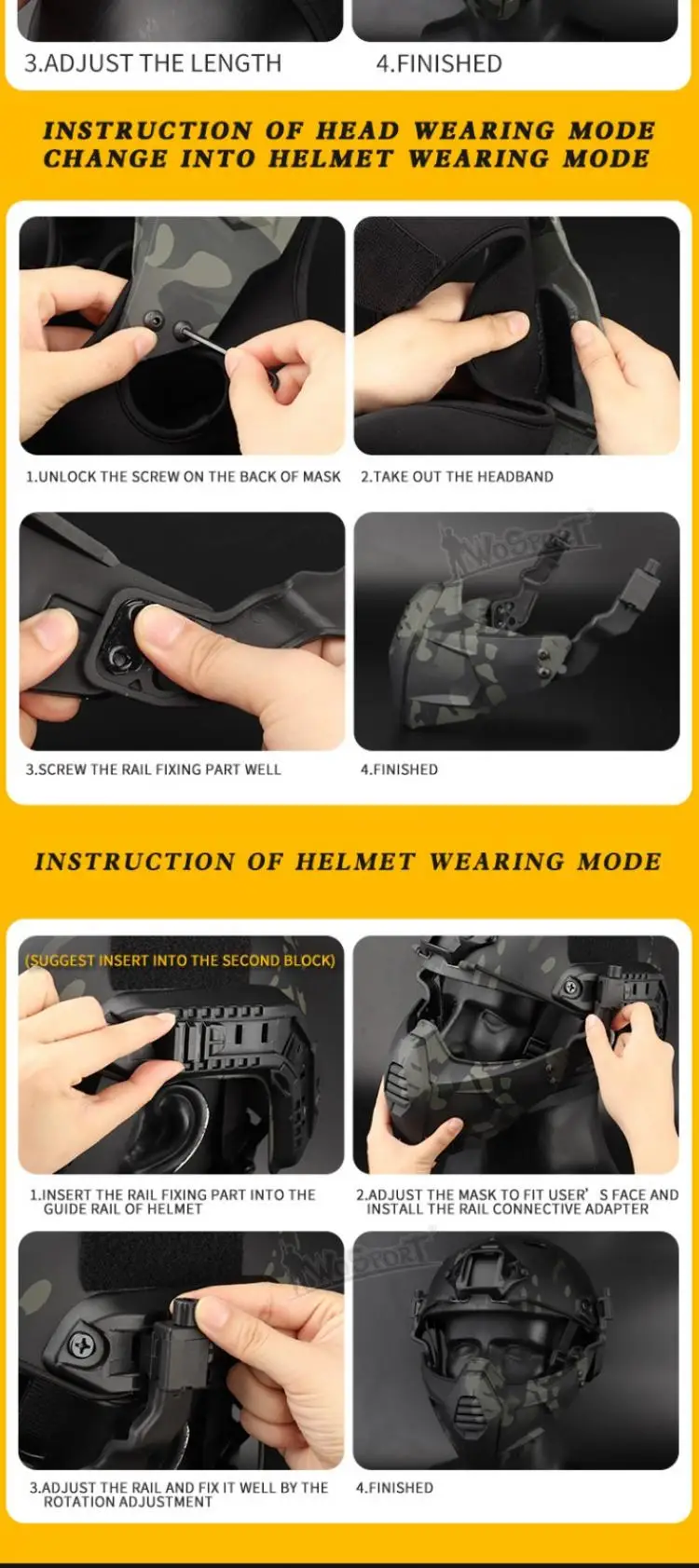 3.ADJUST THE LENGTH

4.FINISHED

INSTRUCTION OF HEAD WEARING MODE CHANGE INTO HELMET WEARING MODE

1.UNLOCK THE SCREW ON THE BACK OF MASK

2.TAKE OUT THE HEADBAND

WoSporT

3.SCREW THE RAIL FIXING PART WELL

4.FINISHED

INSTRUCTION OF HELMET WEARING MODE

(SUGGEST INSERT INTO THE SECOND BLOCK)

1.INSERT THE RAIL FIXING PART INTO THE GUIDE RAIL OF HELMET

2.ADJUST THE MASK TO FIT USER' S FACE AND INSTALL THE RAIL CONNECTIVE ADAPTER

WoSporT

3.ADJUST THE RAIL AND FIX IT WELL BY THE ROTATION ADJUSTMENT

4.FINISHED