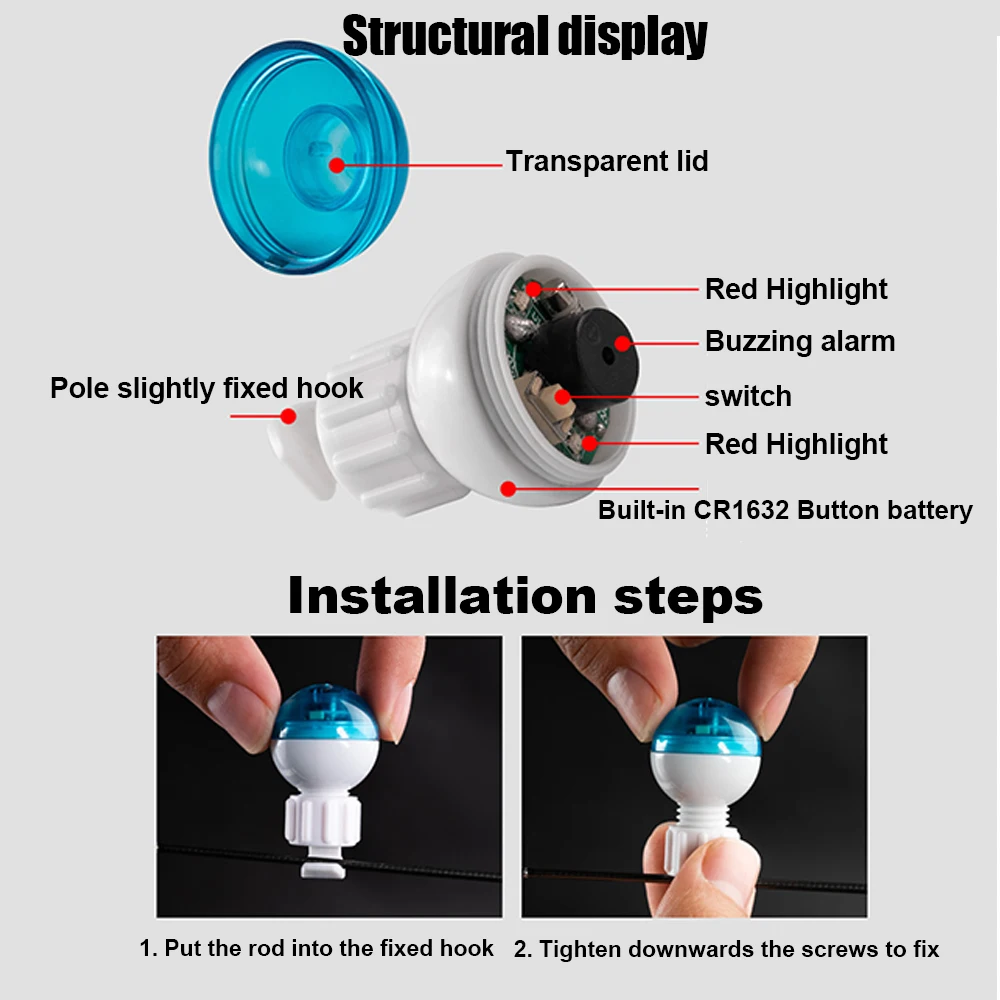 Structural display

Transparent lid

Red Highlight

Buzzing alarm

Pole slightly fixed hook

switch

Red Highlight

Built-in CR1632 Button battery

Installation steps

1. Put the rod into the fixed hook

2. Tighten downwards the screws to fix