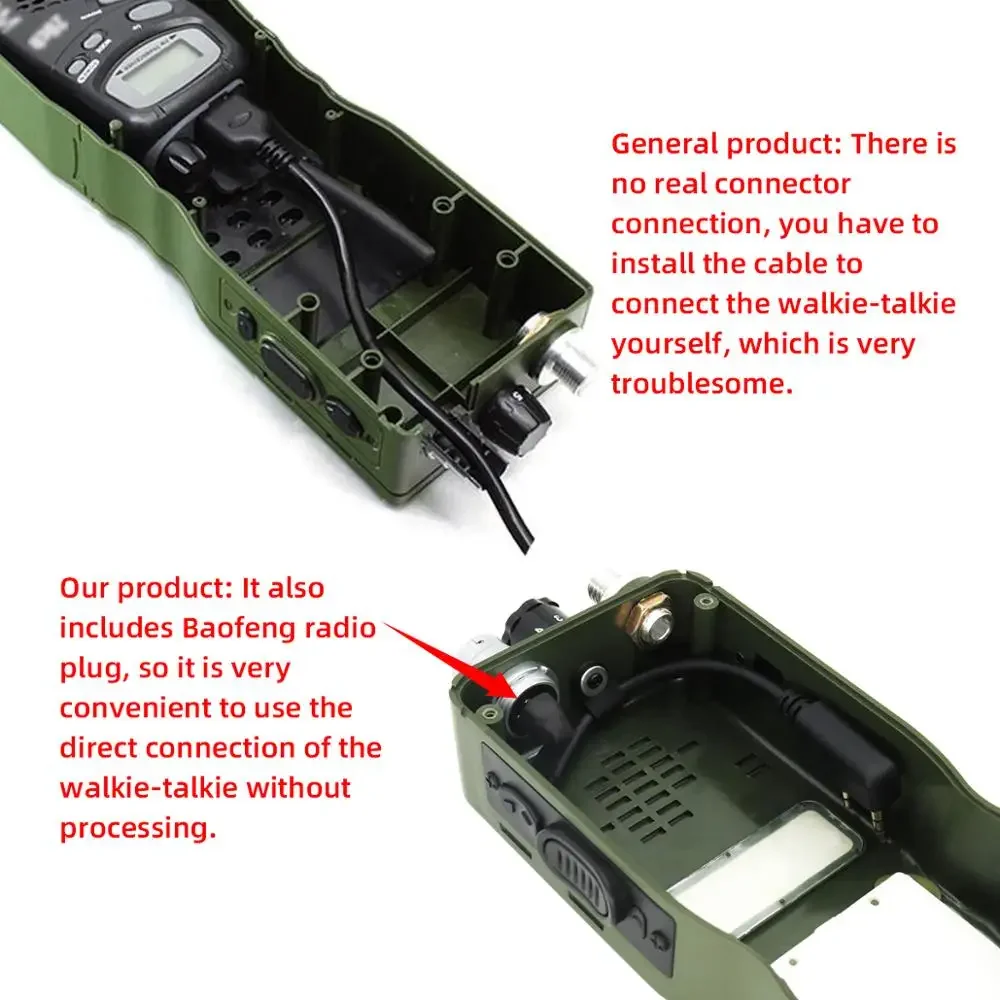 General product: There is no real connector connection, you have to install the cable to connect the walkie-talkie yourself, which is very troublesome.

Our product: It also includes Baofeng radio plug, so it is very convenient to use the direct connection of the walkie-talkie without processing.