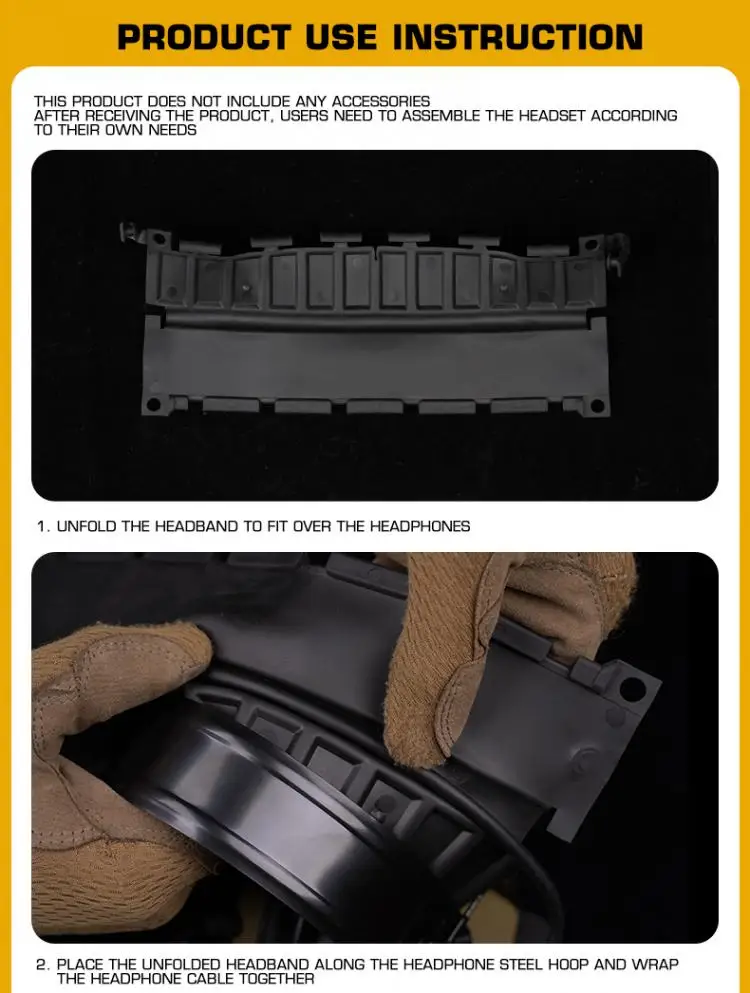 PRODUCT USE INSTRUCTION

THIS PRODUCT DOES NOT INCLUDE ANY ACCESSORIES
AFTER RECEIVING THE PRODUCT, USERS NEED TO ASSEMBLE THE HEADSET ACCORDING TO THEIR OWN NEEDS

1. UNFOLD THE HEADBAND TO FIT OVER THE HEADPHONES

2. PLACE THE UNFOLDED HEADBAND ALONG THE HEADPHONE STEEL HOOP AND WRAP THE HEADPHONE CABLE TOGETHER