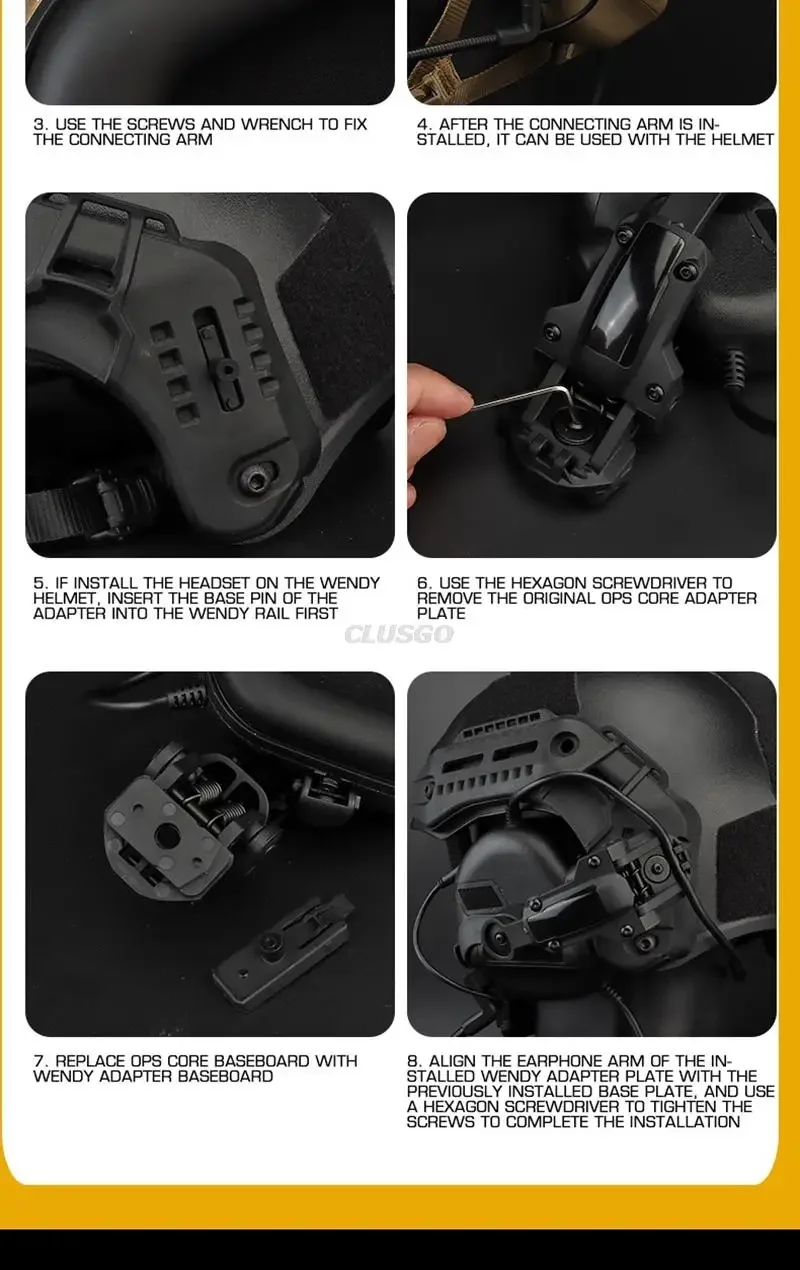 3. USE THE SCREWS AND WRENCH TO FIX THE CONNECTING ARM

4. AFTER THE CONNECTING ARM IS INSTALLED, IT CAN BE USED WITH THE HELMET

5. IF INSTALL THE HEADSET ON THE WENDY HELMET, INSERT THE BASE PIN OF THE ADAPTER INTO THE WENDY RAIL FIRST

6. USE THE HEXAGON SCREWDRIVER TO REMOVE THE ORIGINAL OPS CORE ADAPTER PLATE

CLUSGO

7. REPLACE OPS CORE BASEBOARD WITH WENDY ADAPTER BASEBOARD

8. ALIGN THE EARPHONE ARM OF THE INSTALLED WENDY ADAPTER PLATE WITH THE PREVIOUSLY INSTALLED BASE PLATE, AND USE A HEXAGON SCREWDRIVER TO TIGHTEN THE SCREWS TO COMPLETE THE INSTALLATION