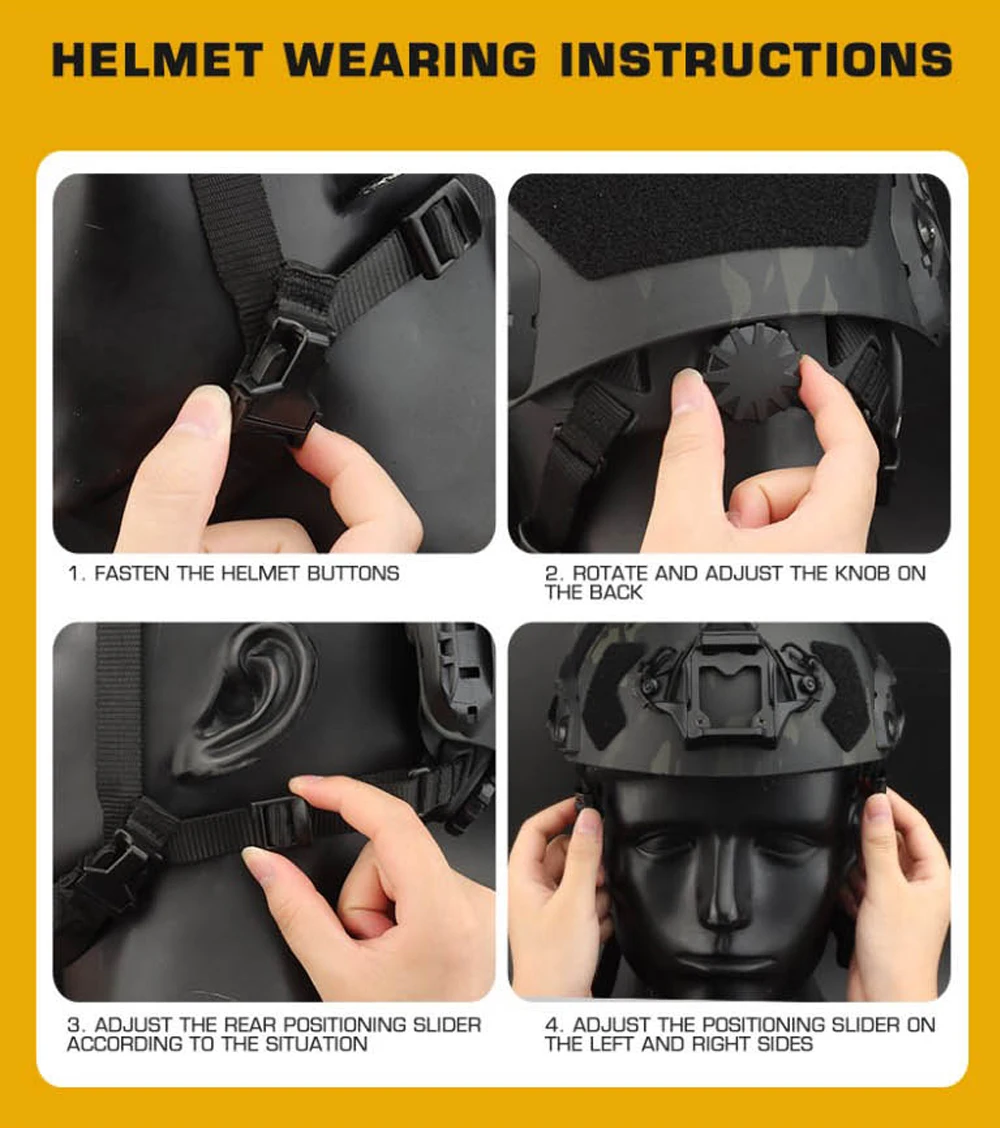 HELMET WEARING INSTRUCTIONS

1. FASTEN THE HELMET BUTTONS

2. ROTATE AND ADJUST THE KNOB ON THE BACK

3. ADJUST THE REAR POSITIONING SLIDER ACCORDING TO THE SITUATION

4. ADJUST THE POSITIONING SLIDER ON THE LEFT AND RIGHT SIDES