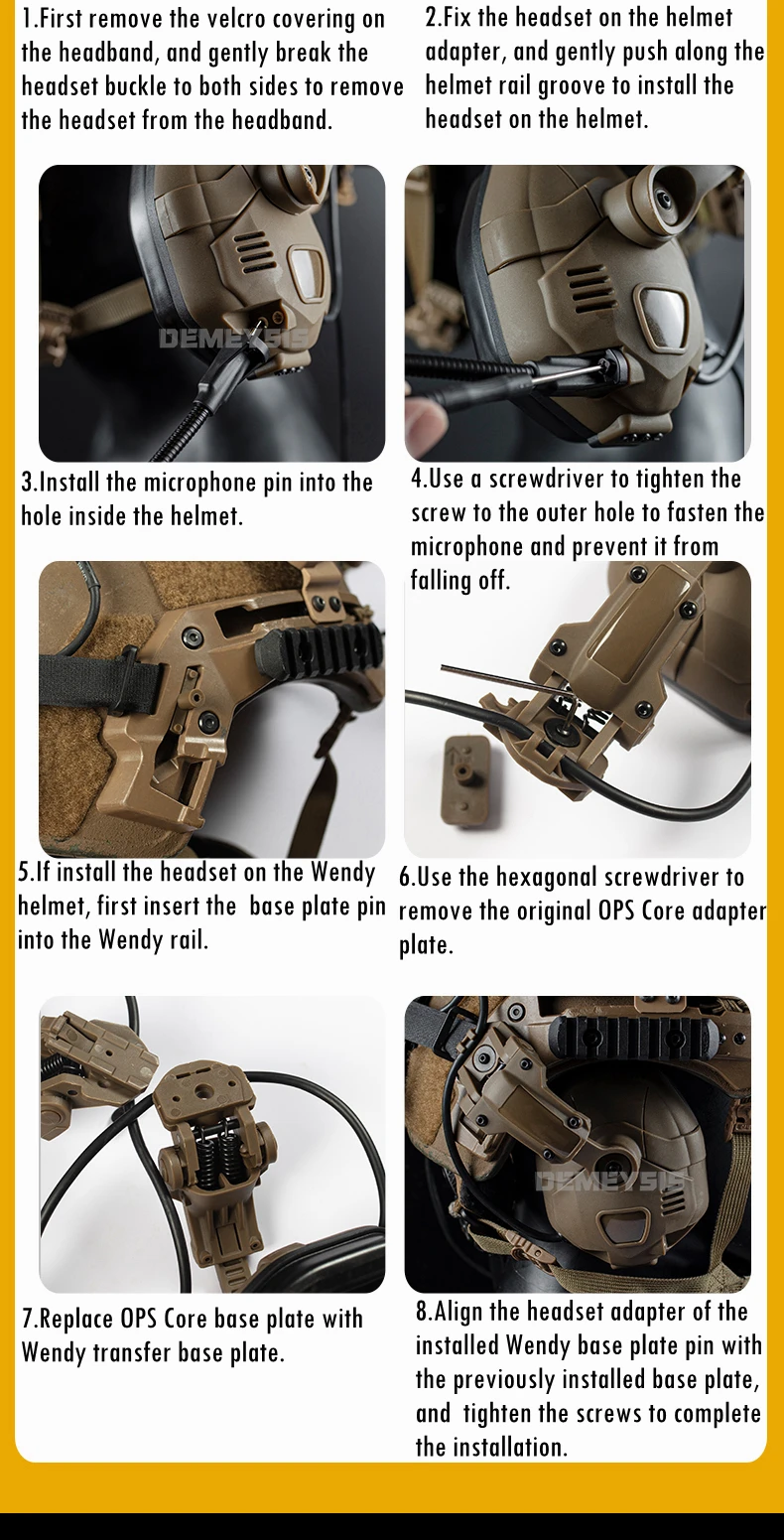 1.First remove the velcro covering on the headband, and gently break the headset buckle to both sides to remove the headset from the headband.

2.Fix the headset on the helmet adapter, and gently push along the helmet rail groove to install the headset on the helmet.

DEMEYSIS

3.Install the microphone pin into the hole inside the helmet.

4.Use a screwdriver to tighten the screw to the outer hole to fasten the microphone and prevent it from falling off.

5.If install the headset on the Wendy helmet, first insert the base plate pin into the Wendy rail.

6.Use the hexagonal screwdriver to remove the original OPS Core adapter plate.

DEMEYSIS

7.Replace OPS Core base plate with Wendy transfer base plate.

8.Align the headset adapter of the installed Wendy base plate pin with the previously installed base plate, and tighten the screws to complete the installation.