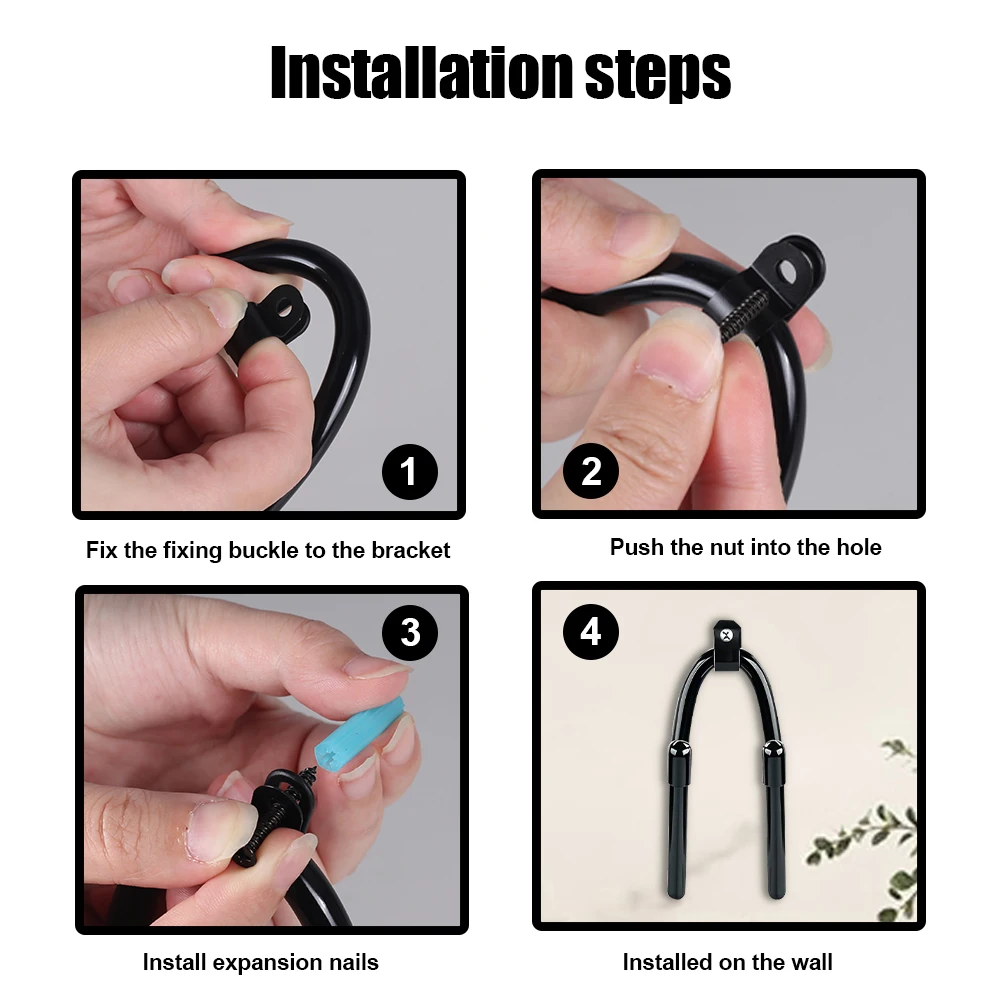 Installation steps

1

Fix the fixing buckle to the bracket

2

Push the nut into the hole

3

Install expansion nails

4

Installed on the wall