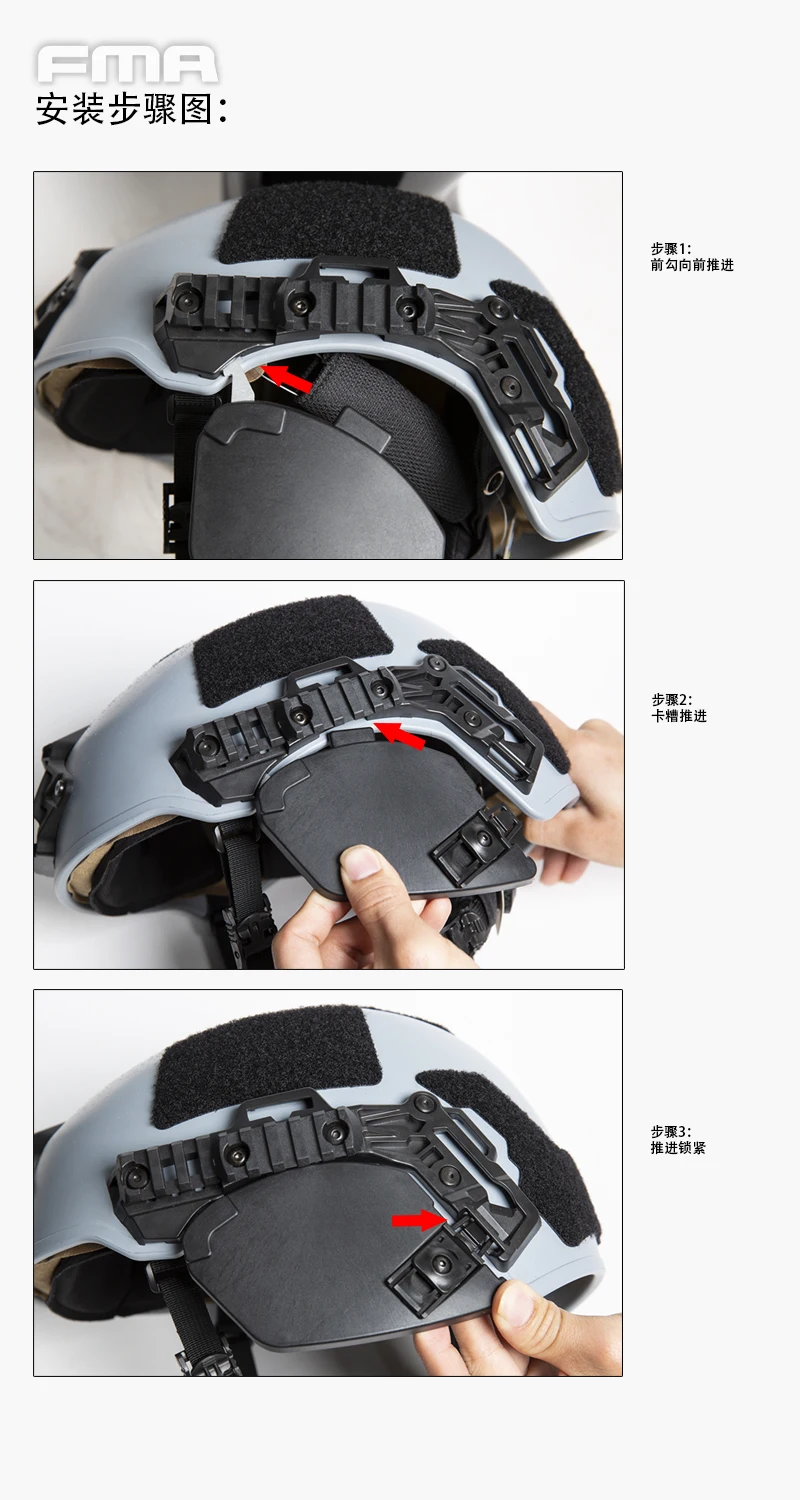 FMA
安装步骤图:

步骤1:
前勾向前推进

步骤2:
卡槽推进

步骤3:
推进锁紧