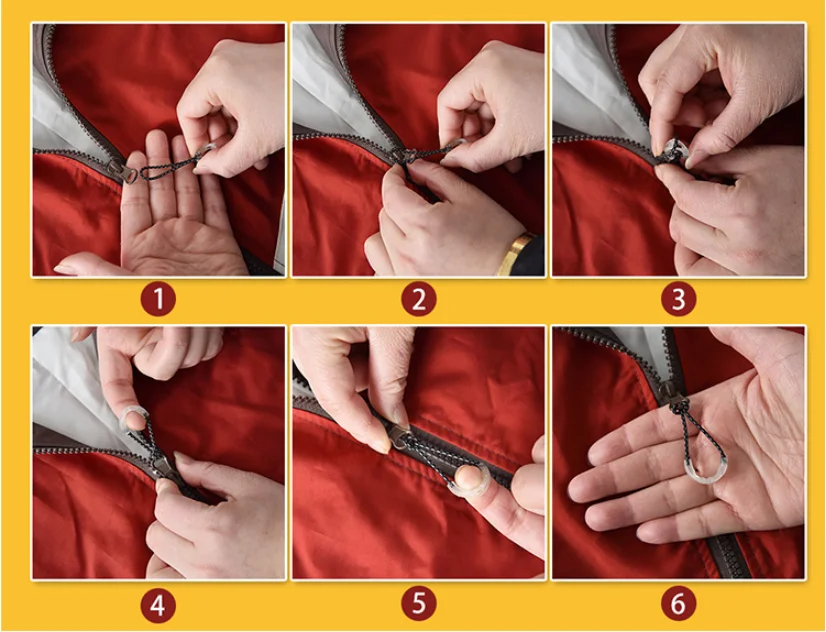 1

2

3

4

5

6