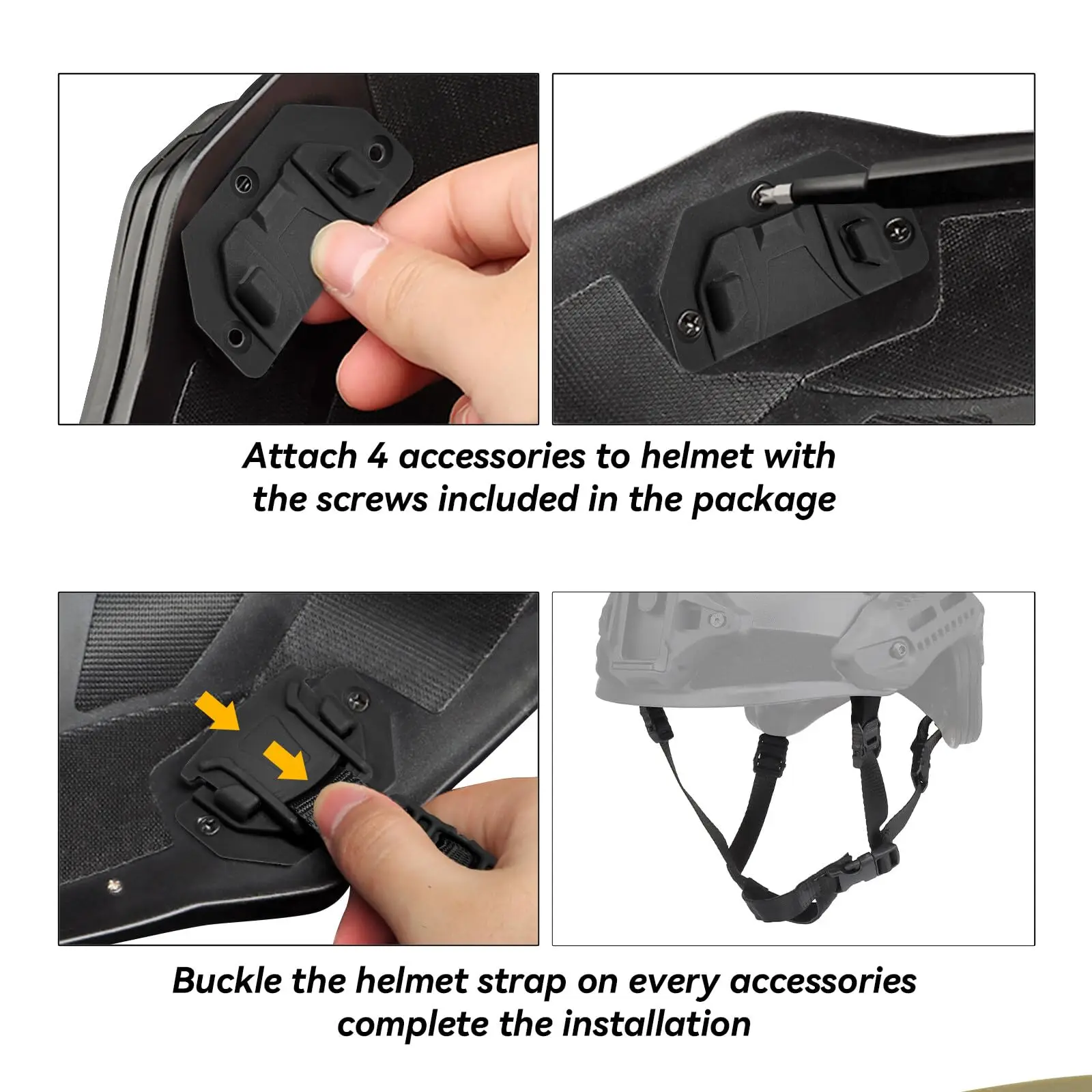 Attach 4 accessories to helmet with the screws included in the package

Buckle the helmet strap on every accessories complete the installation